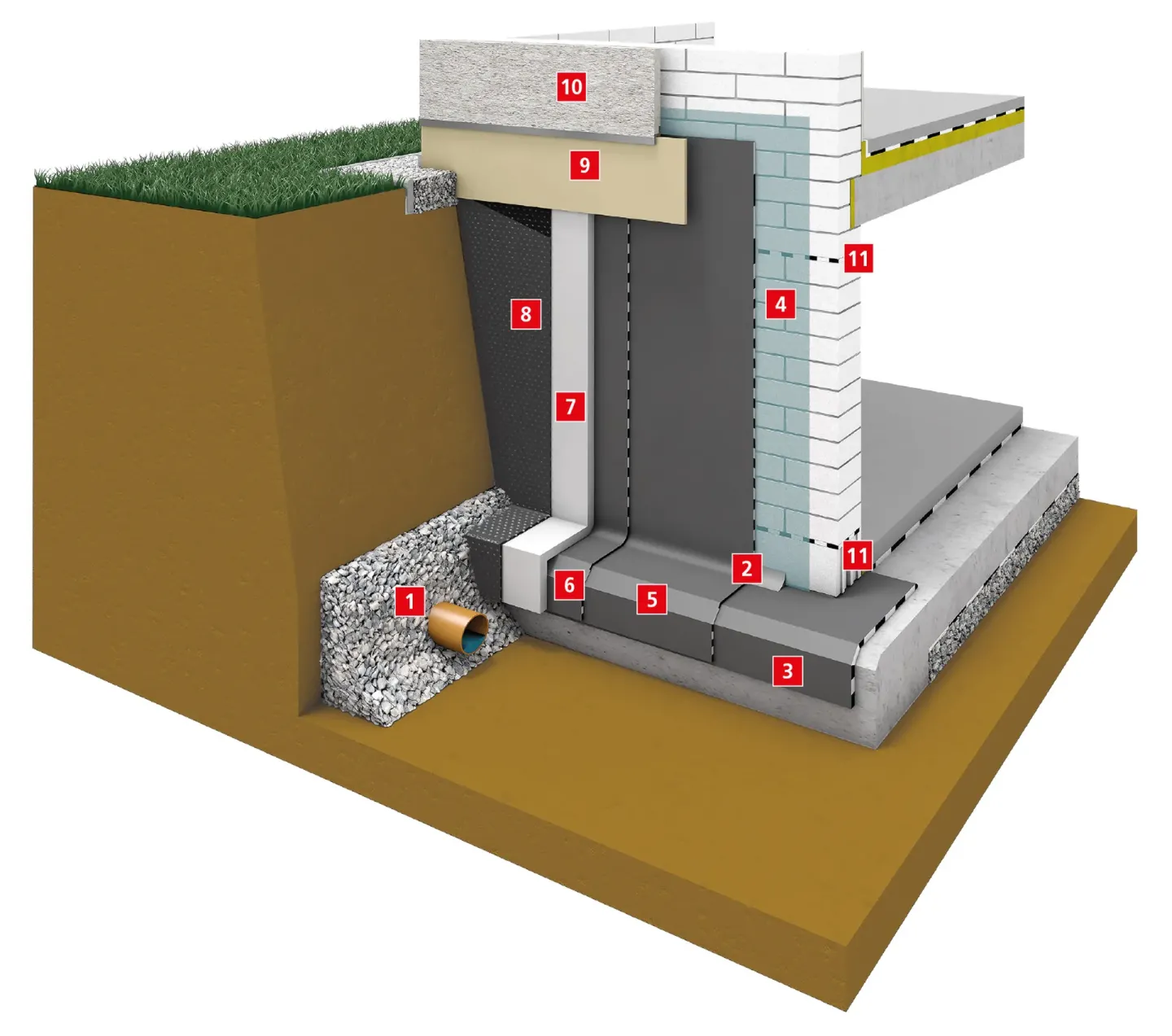 10
9
11
8
4
7
2
11
6
5
1
3