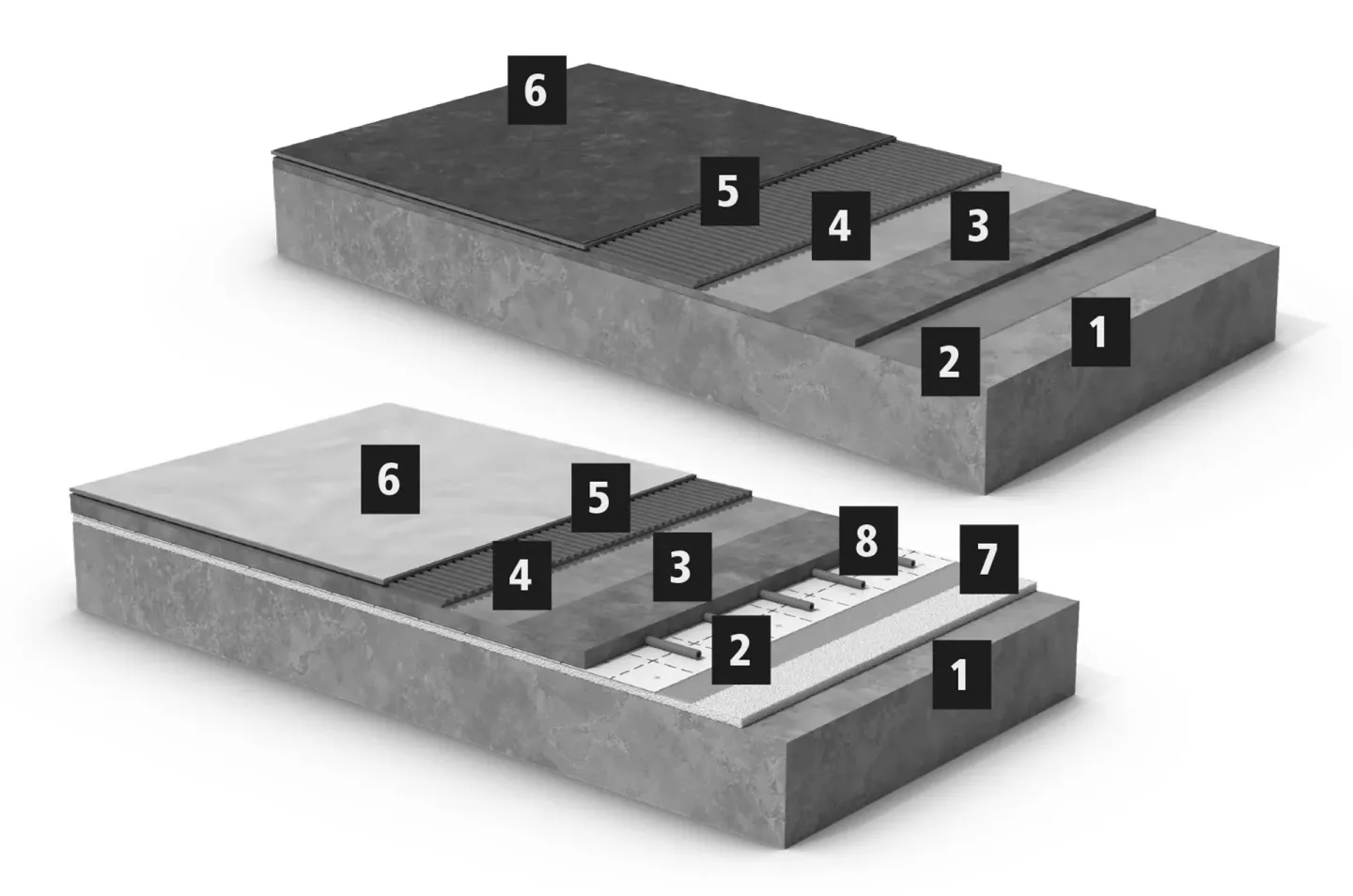 6
5
4
3
2
1

6
5
4
3
8
7
2
1