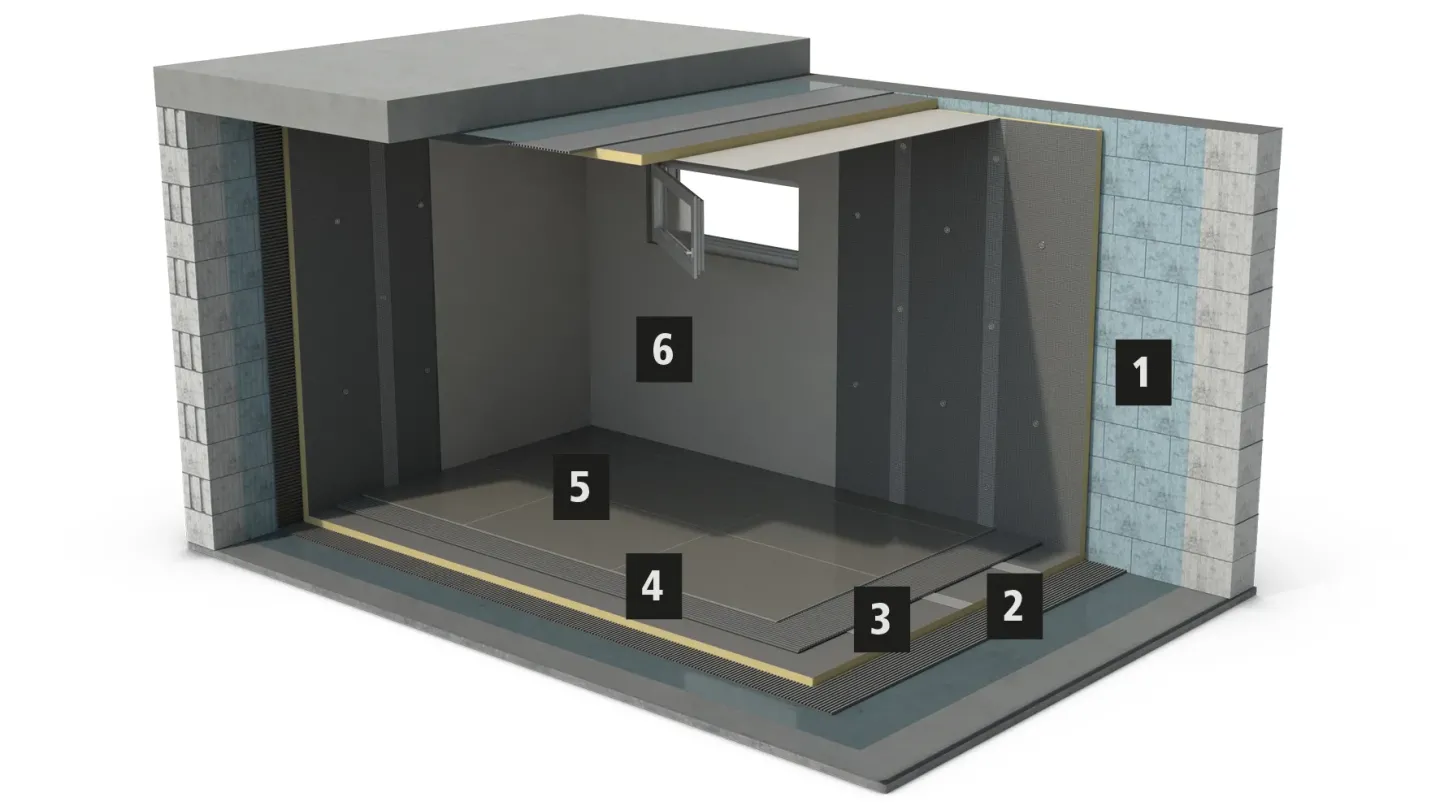 6
1
5
4
3
2