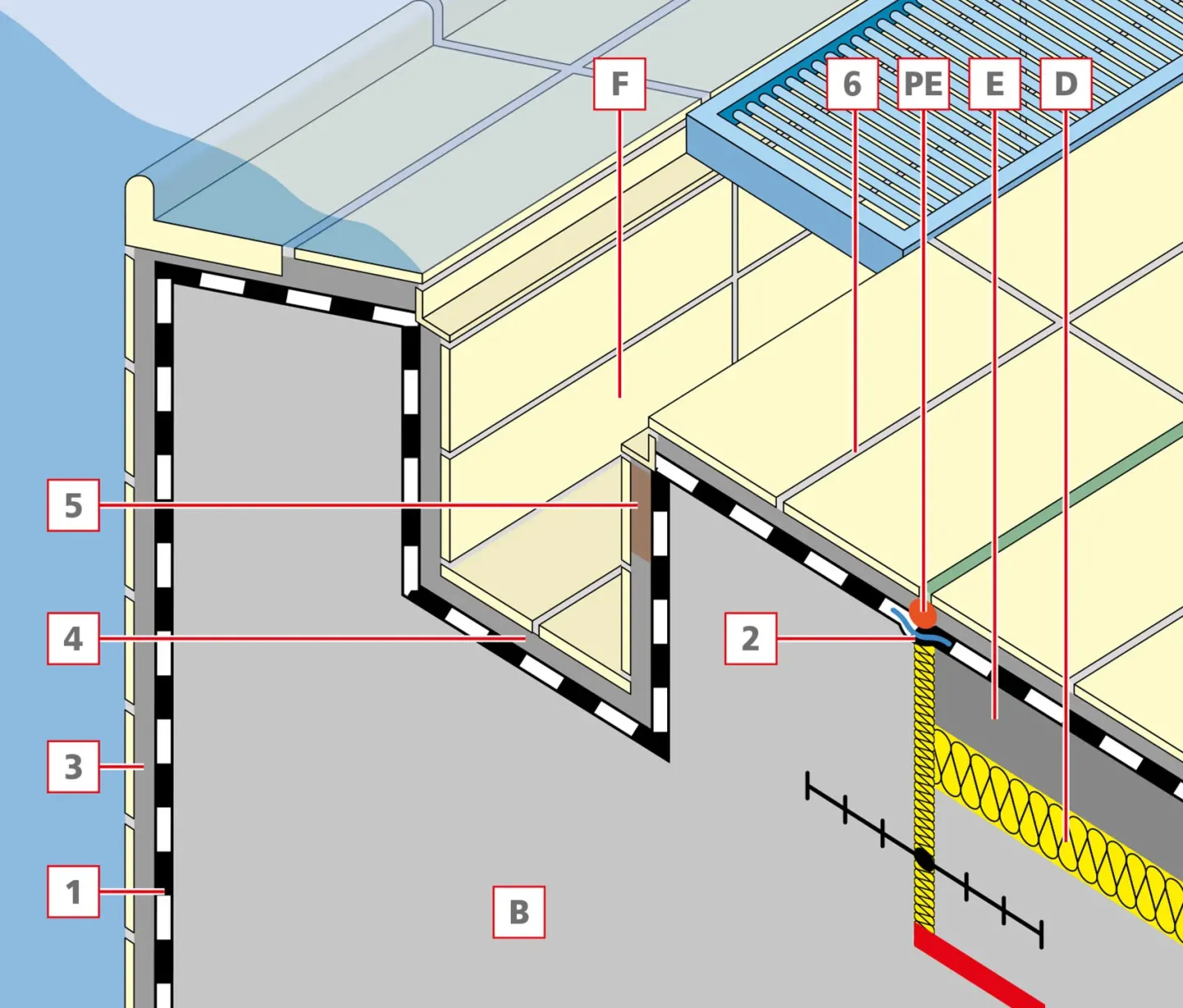 F
6
PE
E
D
5
4
2
3
1
B