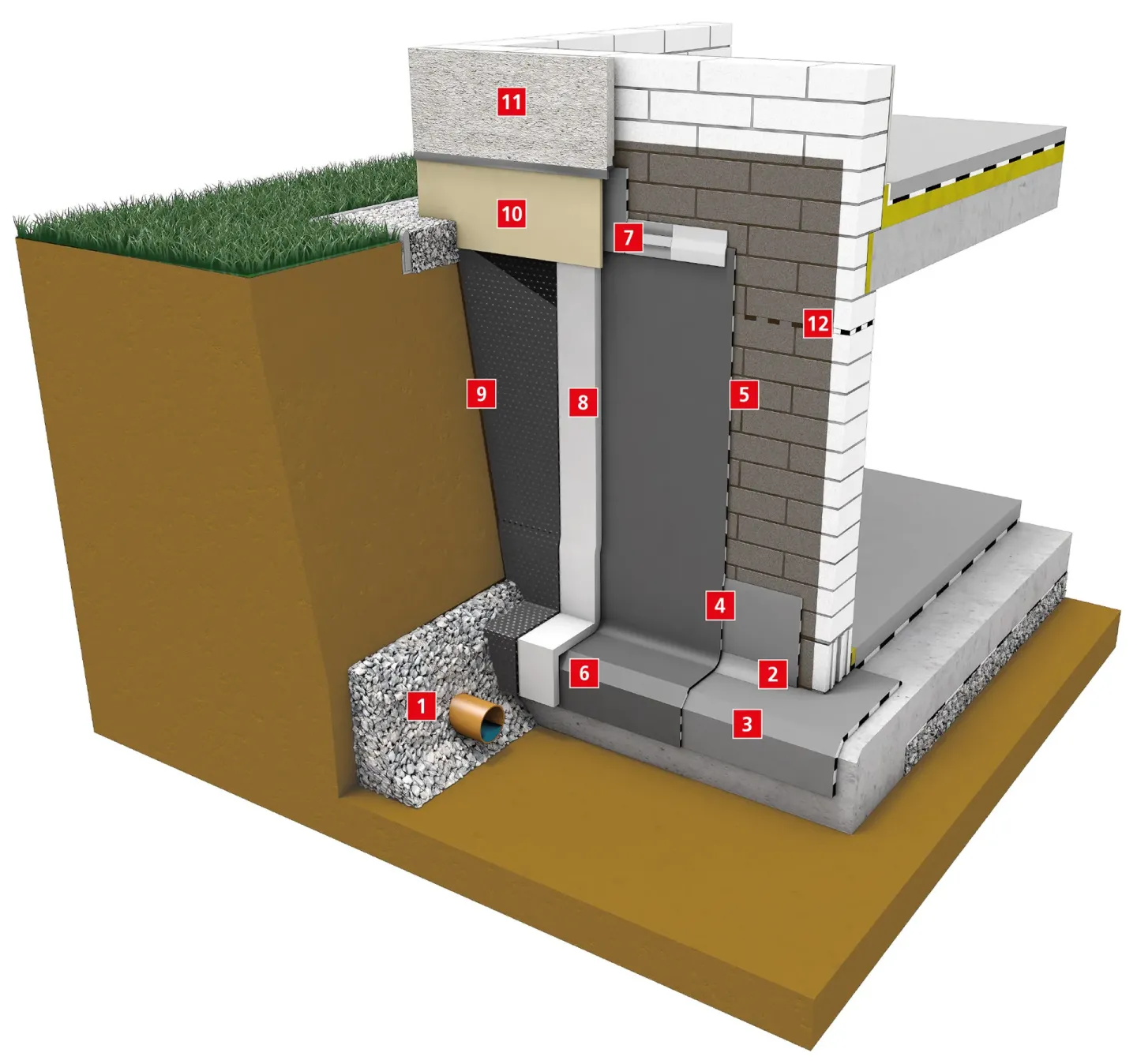 11
10
7
12
9
8
5
4
6
2
1
3