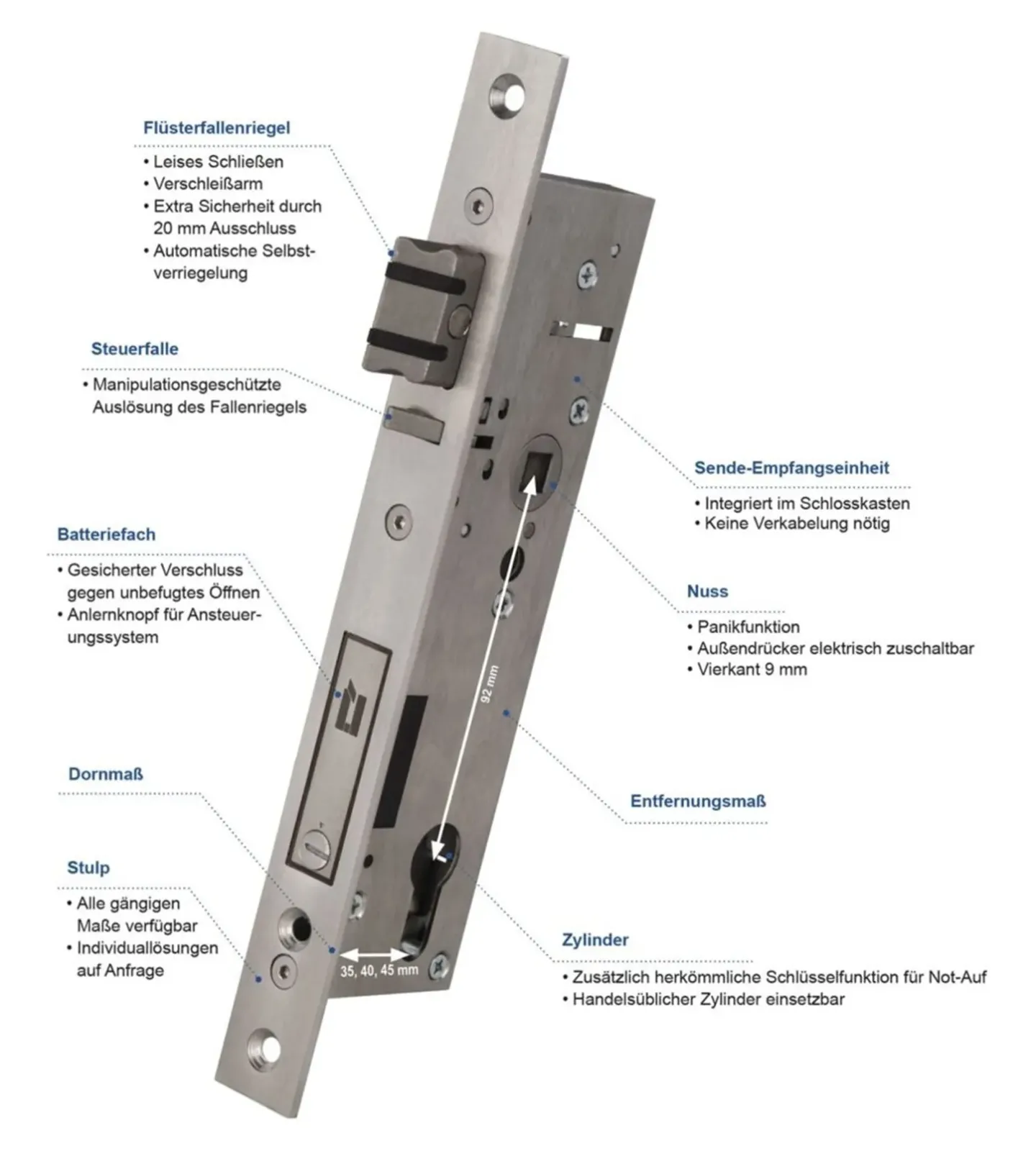 Flüsterfallenriegel
• Leises Schließen
• Verschleißarm
• Extra Sicherheit durch 20 mm Ausschluss
• Automatische Selbstverriegelung

Steuerfalle
• Manipulationsgeschützte Auslösung des Fallenriegels

Batteriefach
• Gesicherter Verschluss gegen unbefugtes Öffnen
• Anlernknopf für Ansteuerungssystem

Dornmaß

Stulp
• Alle gängigen Maße verfügbar
• Individuallösungen auf Anfrage

35, 40, 45 mm

92 mm

Sende-Empfangseinheit
• Integriert im Schlosskasten
• Keine Verkabelung nötig

Nuss
• Panikfunktion
• Außendrücker elektrisch zuschaltbar
• Vierkant 9 mm

Entfernungsmaß

Zylinder
• Zusätzlich herkömmliche Schlüsselfunktion für Not-Auf
• Handelsüblicher Zylinder einsetzbar