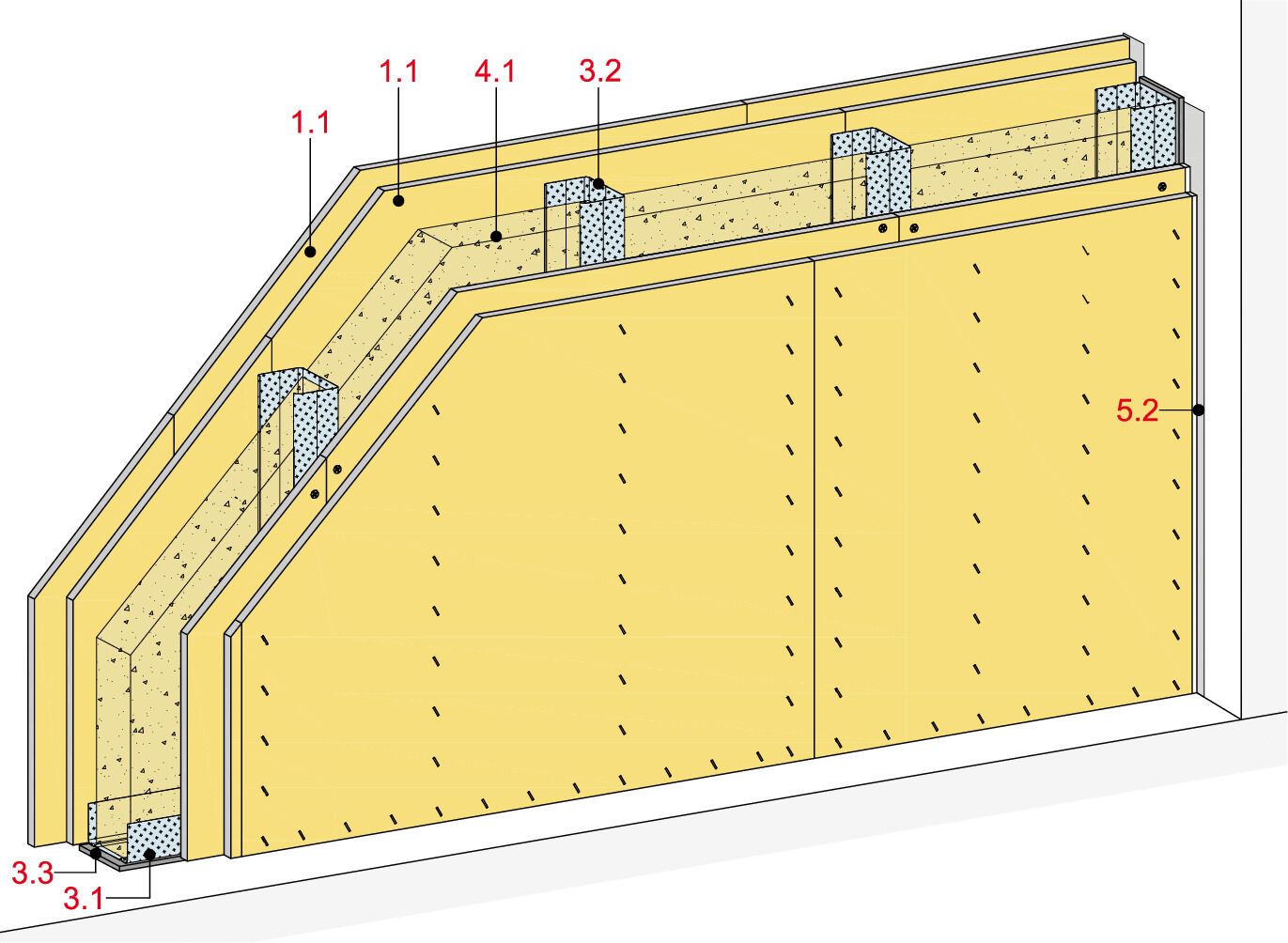 1.1
1.1
4.1
3.2
5.2
3.3
3.1