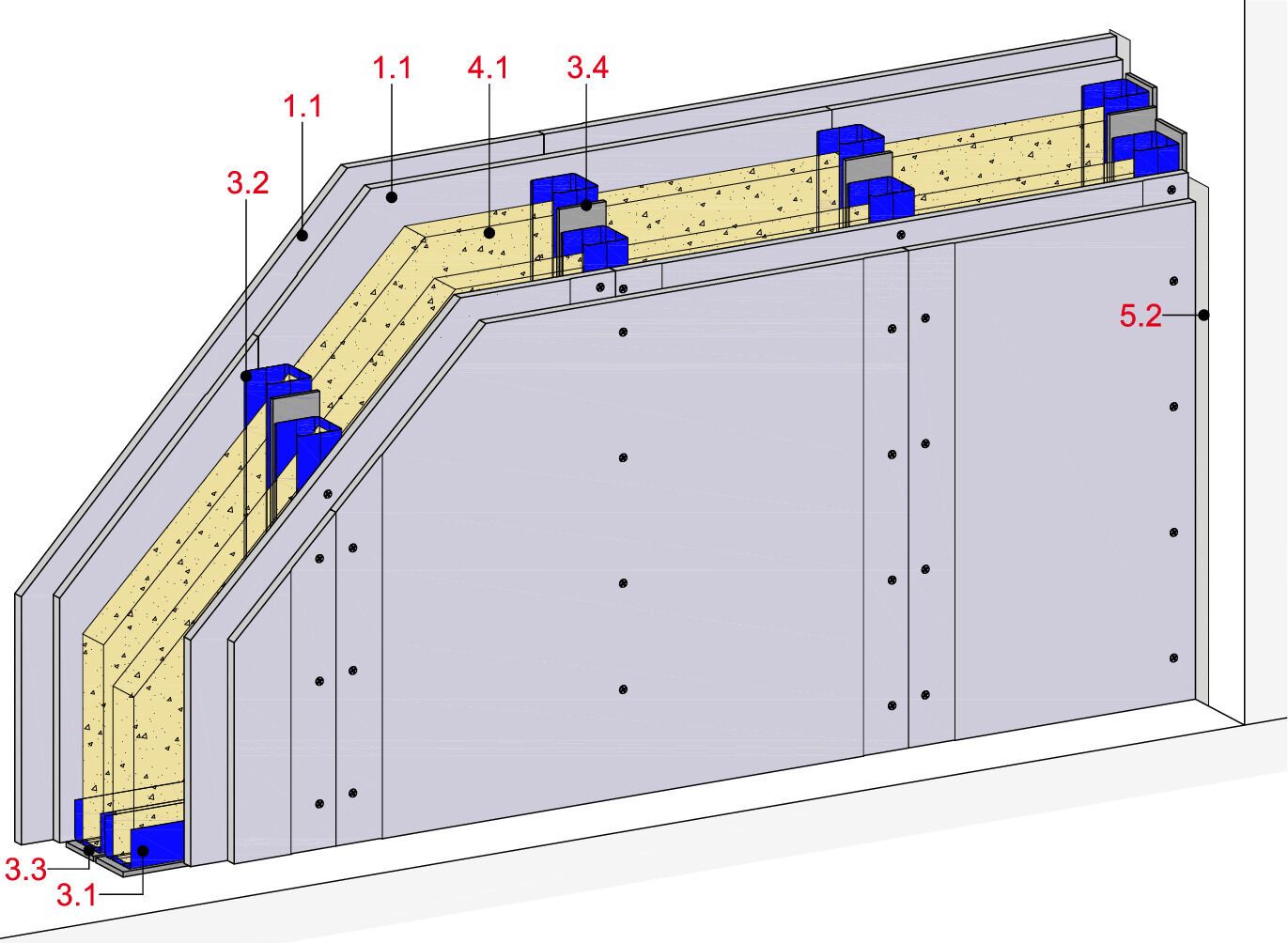 1.1
4.1
3.4
1.1
3.2
5.2
3.3
3.1