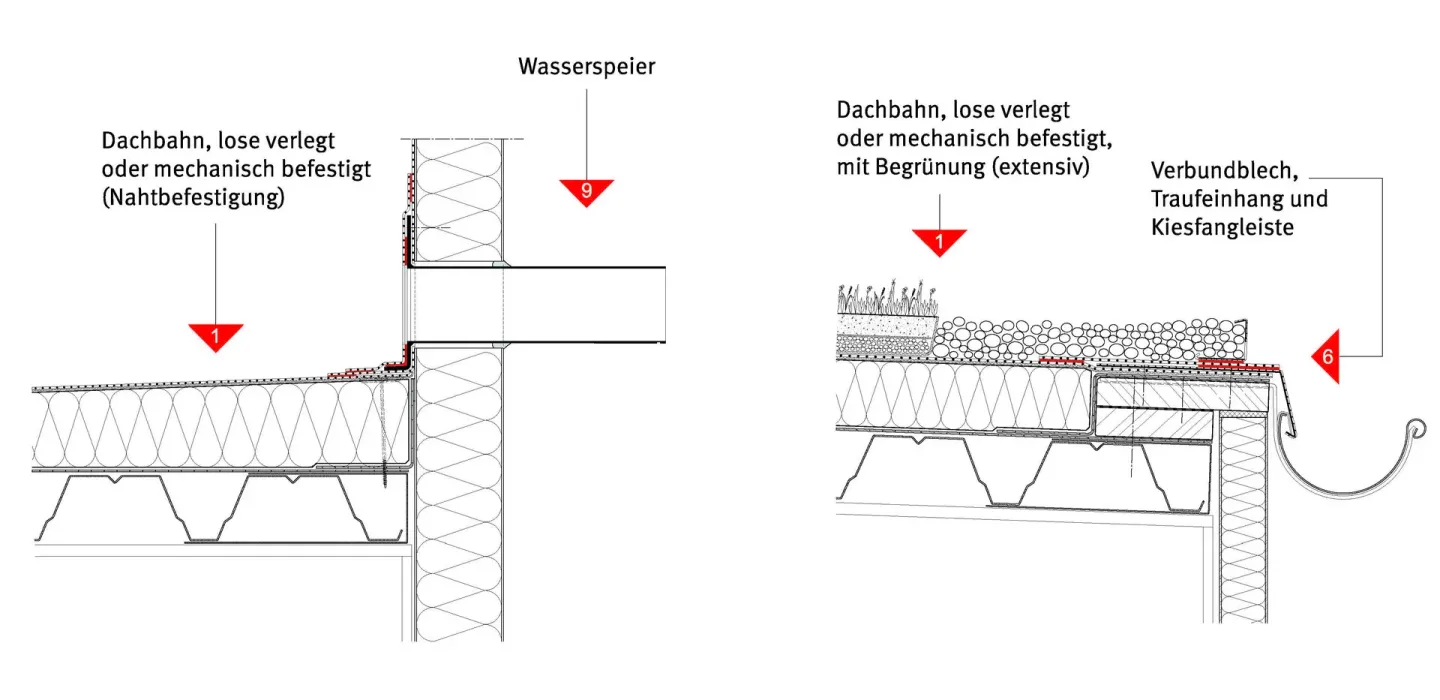 Wasserspeier

Dachbahn, lose verlegt oder mechanisch befestigt (Nahtbefestigung)

9

1

Dachbahn, lose verlegt oder mechanisch befestigt, mit Begrünung (extensiv)

Verbundblech, Traufeinhang und Kiesfangleiste

1

6