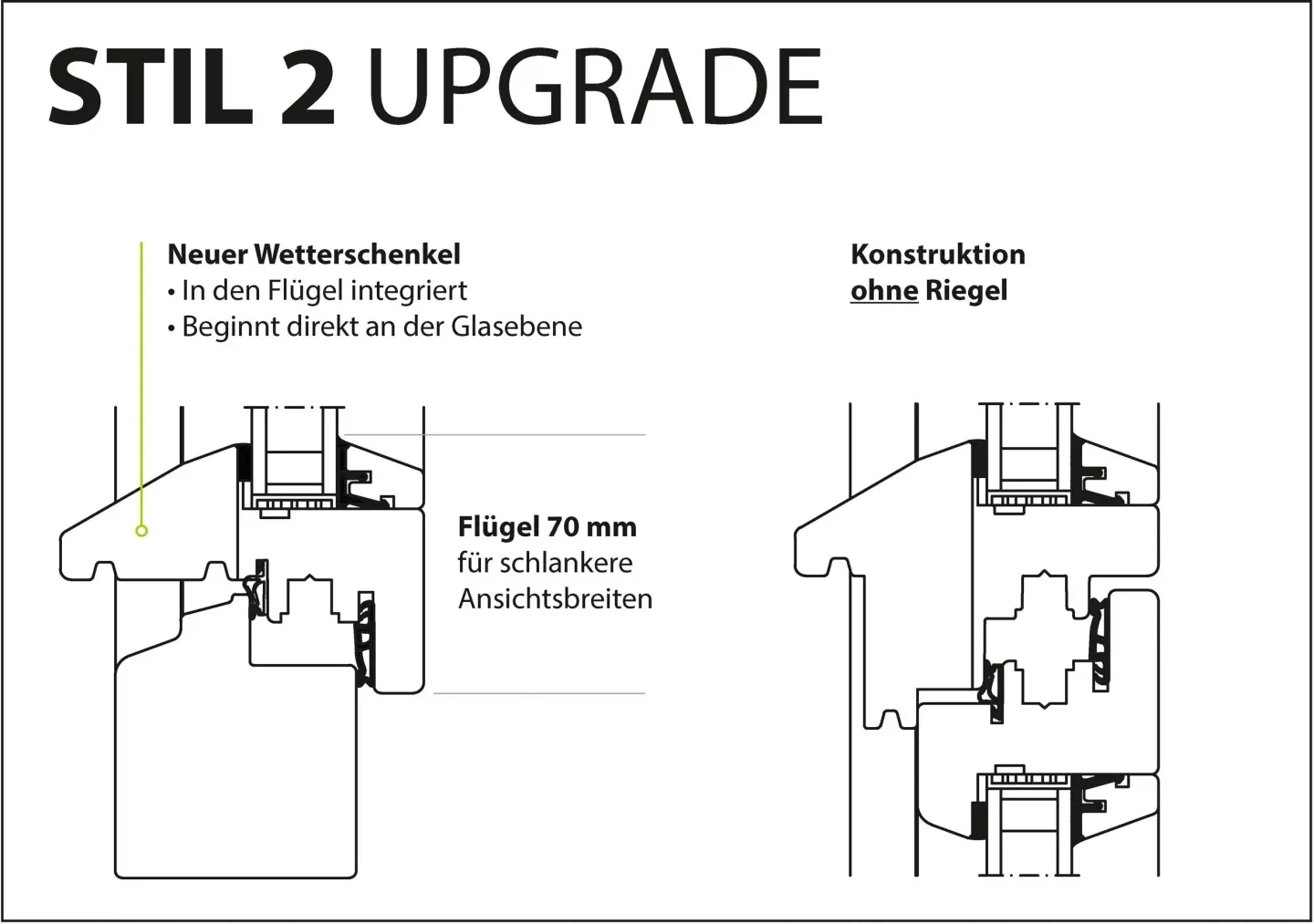 STIL 2 UPGRADE

Neuer Wetterschenkel
• In den Flügel integriert
• Beginnt direkt an der Glasebene

Konstruktion
ohne Riegel

Flügel 70 mm
für schlankere
Ansichtsbreiten