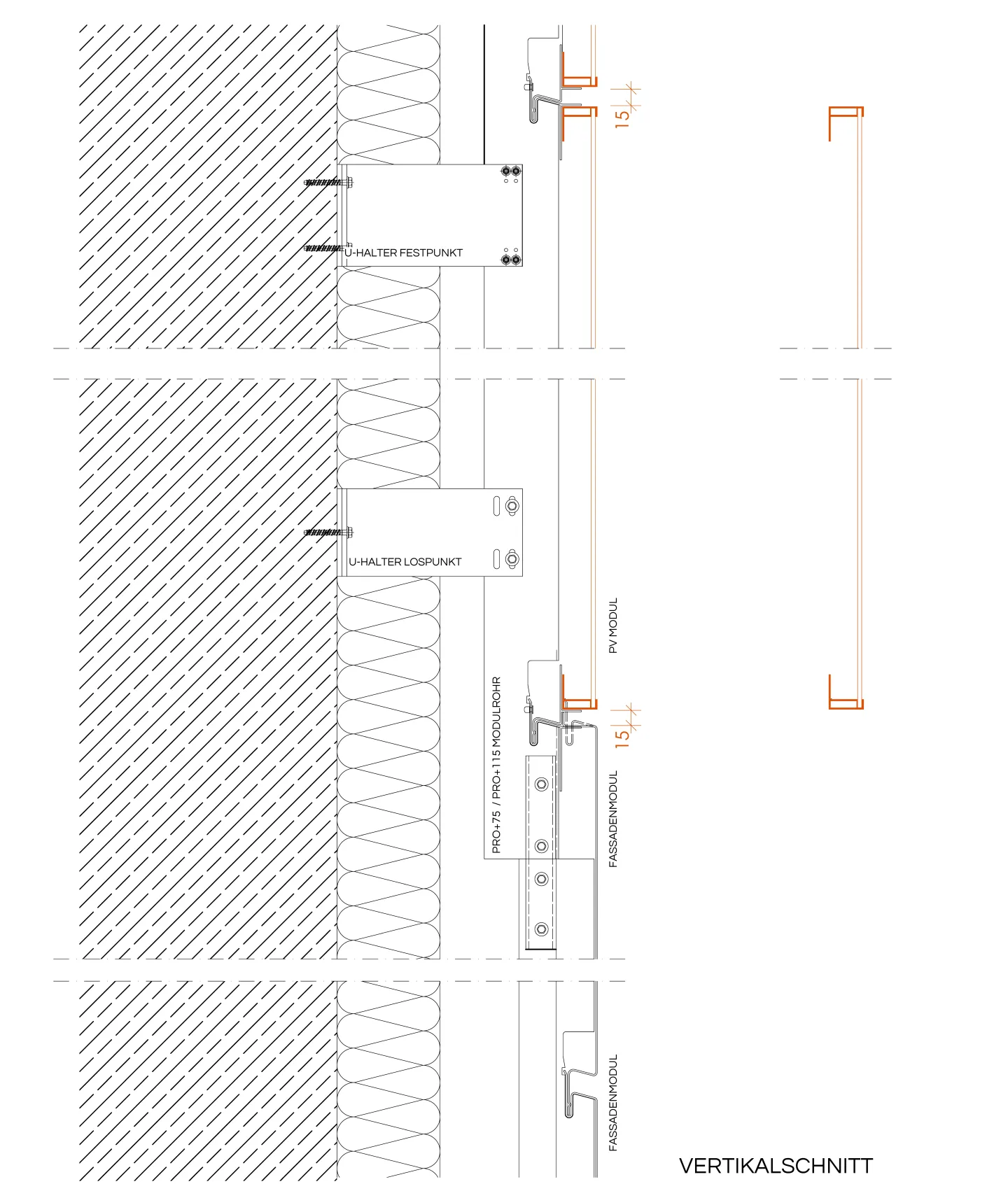 15

U-HALTER FESTPUNKT

U-HALTER LOSPUNKT

PV MODUL

PRO+75 / PRO+115 MODULROHR

15

FASSADENMODUL

FASSADENMODUL

VERTIKALSCHNITT