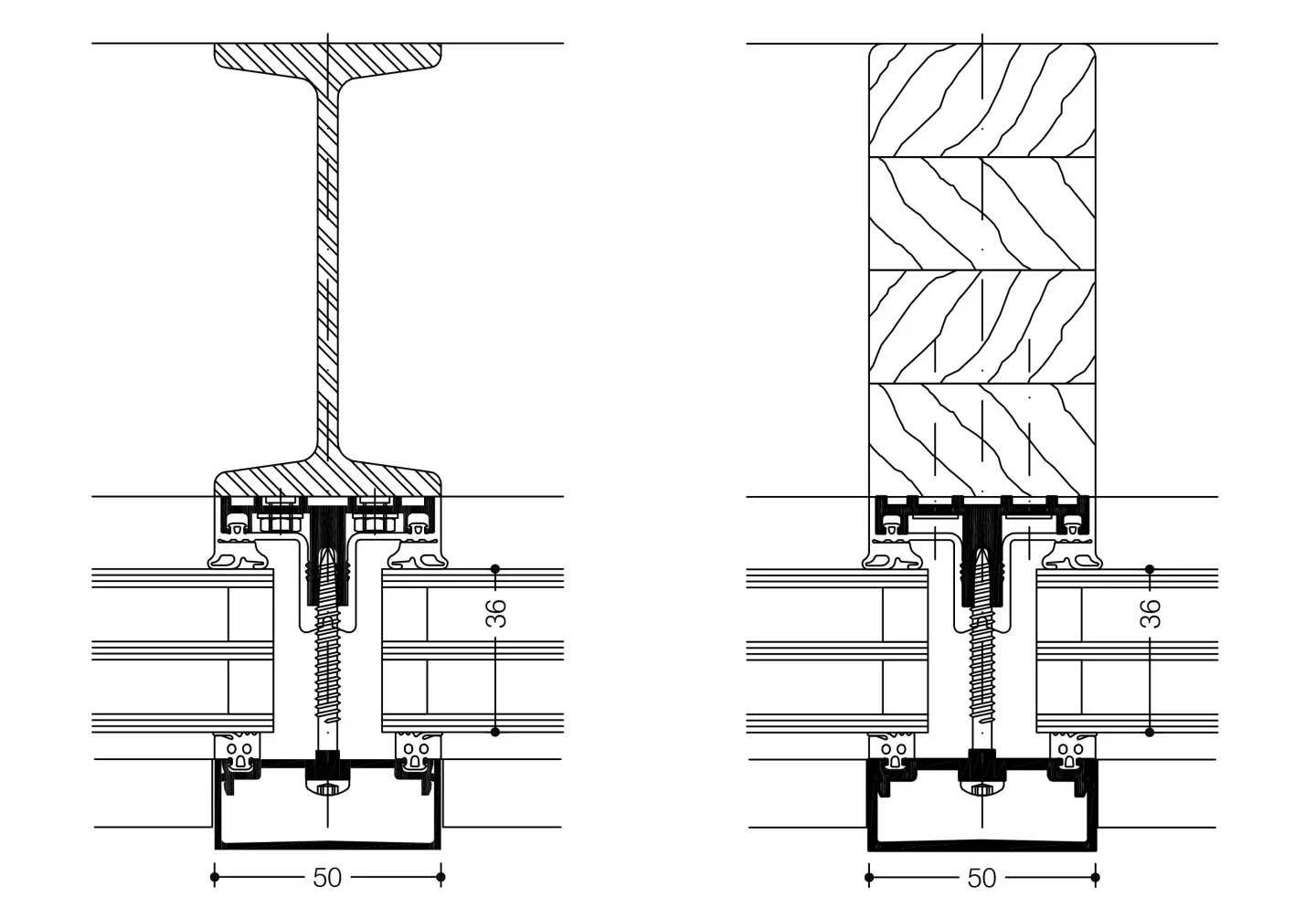 36

50

36

50