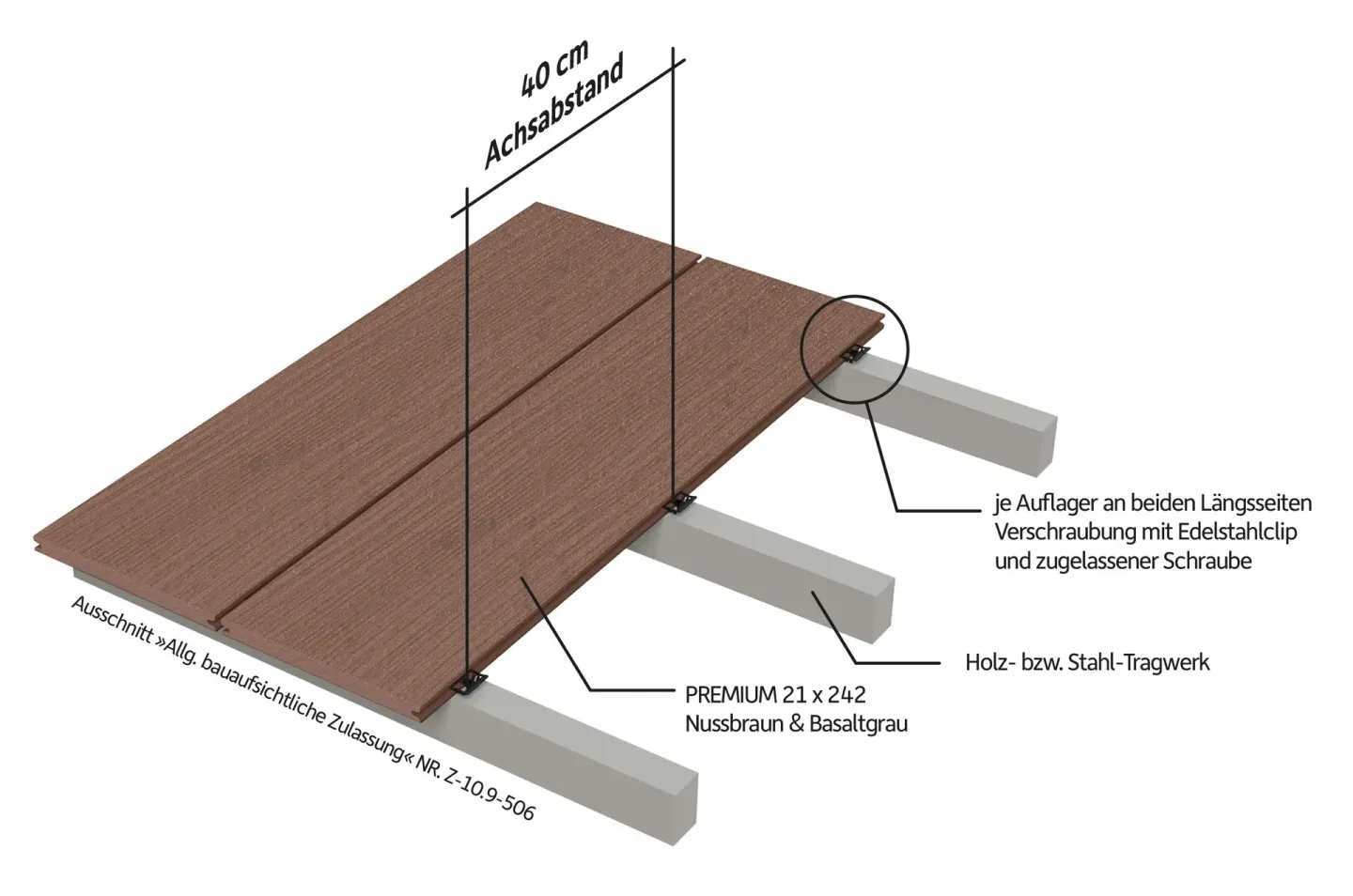 40 cm
Achsabstand

je Auflager an beiden Längsseiten
Verschraubung mit Edelstahlclip
und zugelassener Schraube

Holz- bzw. Stahl-Tragwerk

PREMIUM 21 x 242
Nussbraun & Basaltgrau

Ausschnitt »Allg. bauaufsichtliche Zulassung« NR. Z-10.9-506