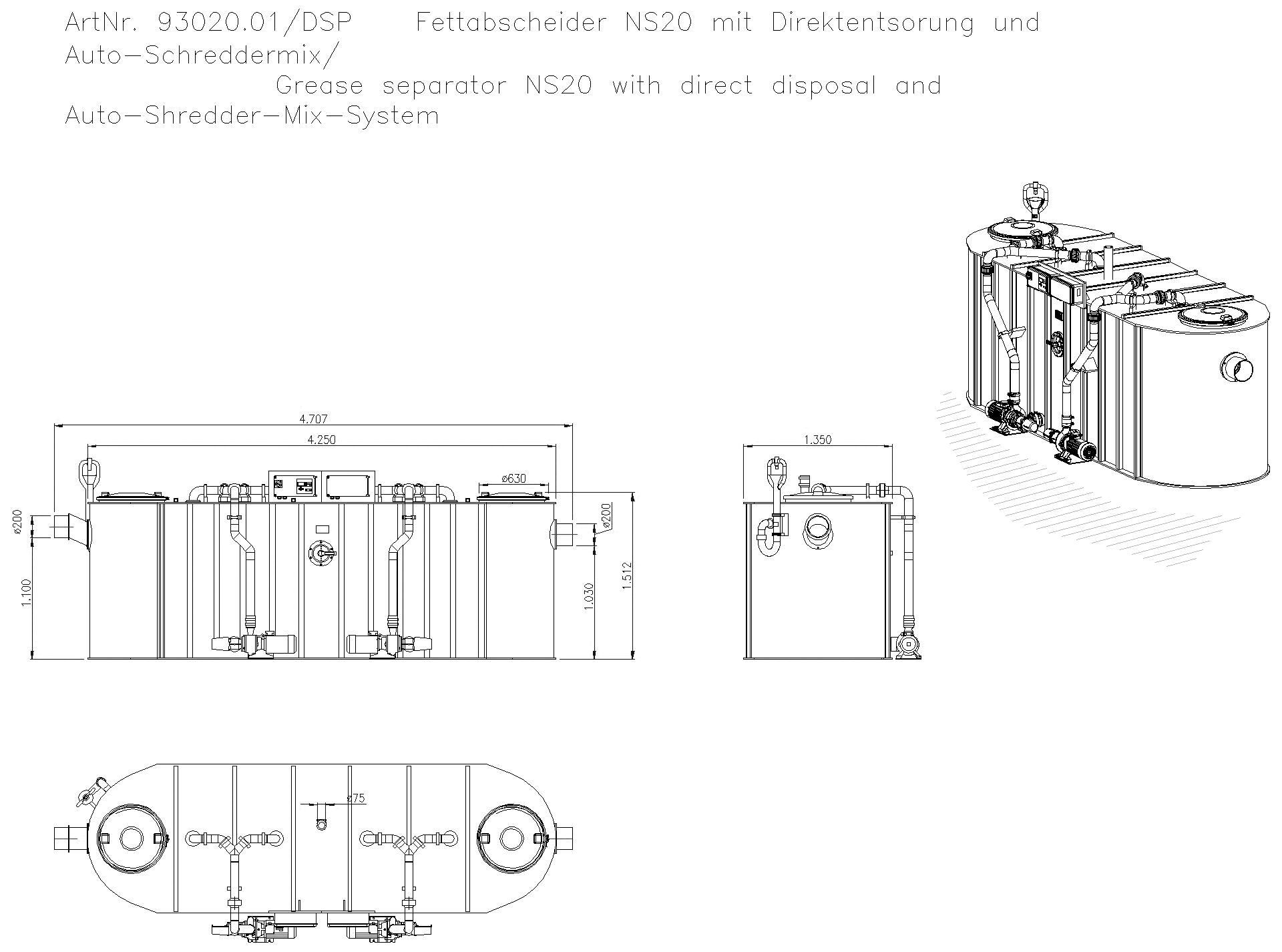 ArtNr. 93020.01/DSP Fettabscheider NS20 mit Direktentsorung und Auto-Schreddermix/

Grease separator NS20 with direct disposal and Auto-Shredder-Mix-System

4.707
4.250
ø630
ø200
ø200
1.100
1.030
1.512
1.350
ø75