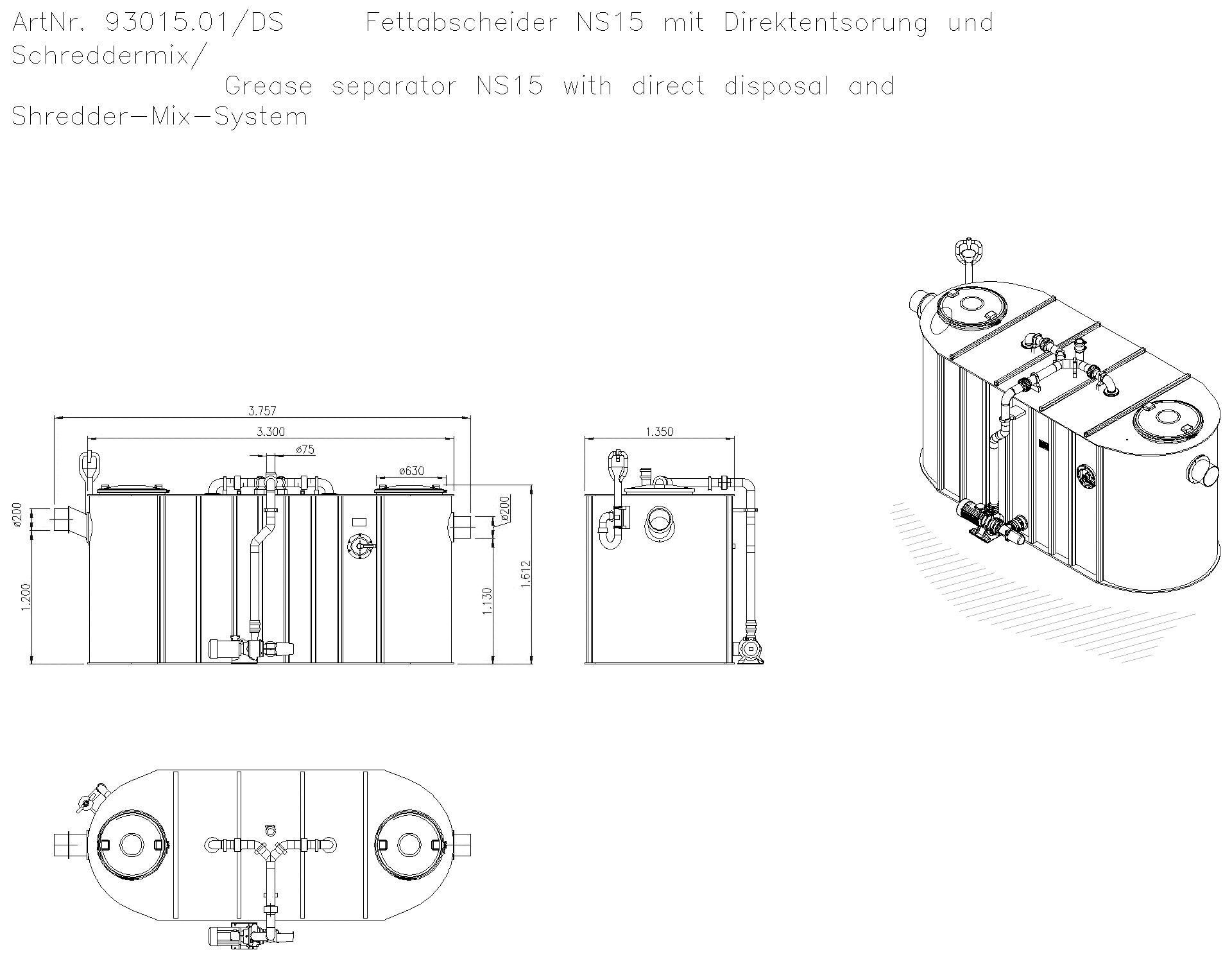 ArtNr. 93015.01/DS Fettabscheider NS15 mit Direktentsorung und Schreddermix/
Grease separator NS15 with direct disposal and Shredder-Mix-System

3.757
3.300
ø75
ø630
ø200
ø200
1.200
1.130
1.612
1.350