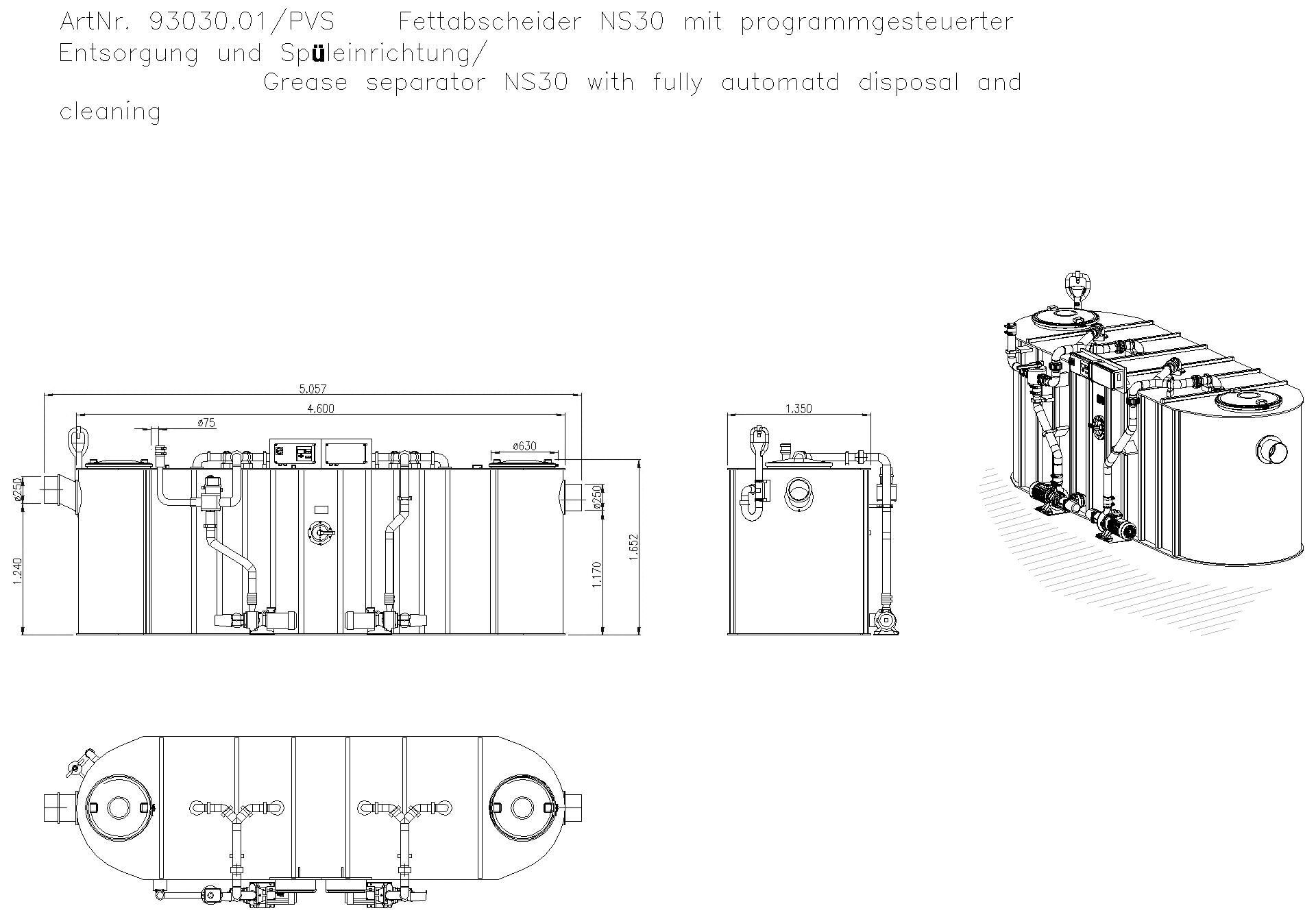 ArtNr. 93030.01/PVS     Fettabscheider NS30 mit programmgesteuerter Entsorgung und Spüleinrichtung/
Grease separator NS30 with fully automatd disposal and cleaning

5.057
4.600
ø75
ø630
ø250
ø250
1.240
1.170
1.652
1.350