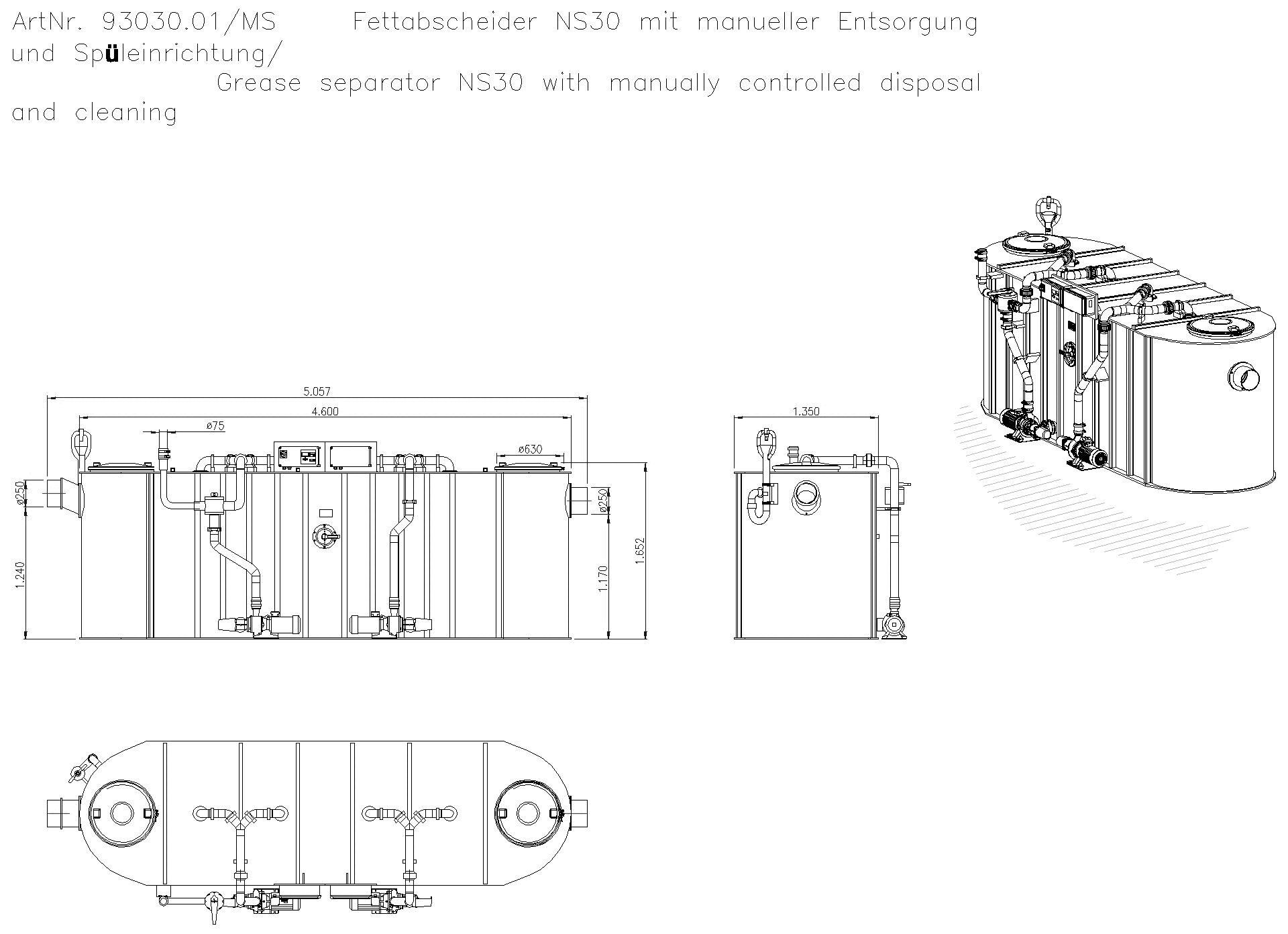 ArtNr. 93030.01/MS Fettabscheider NS30 mit manueller Entsorgung und Spüleinrichtung/ Grease separator NS30 with manually controlled disposal and cleaning

5.057
4.600
ø75
ø630
ø250
ø250
1.240
1.170
1.652
1.350