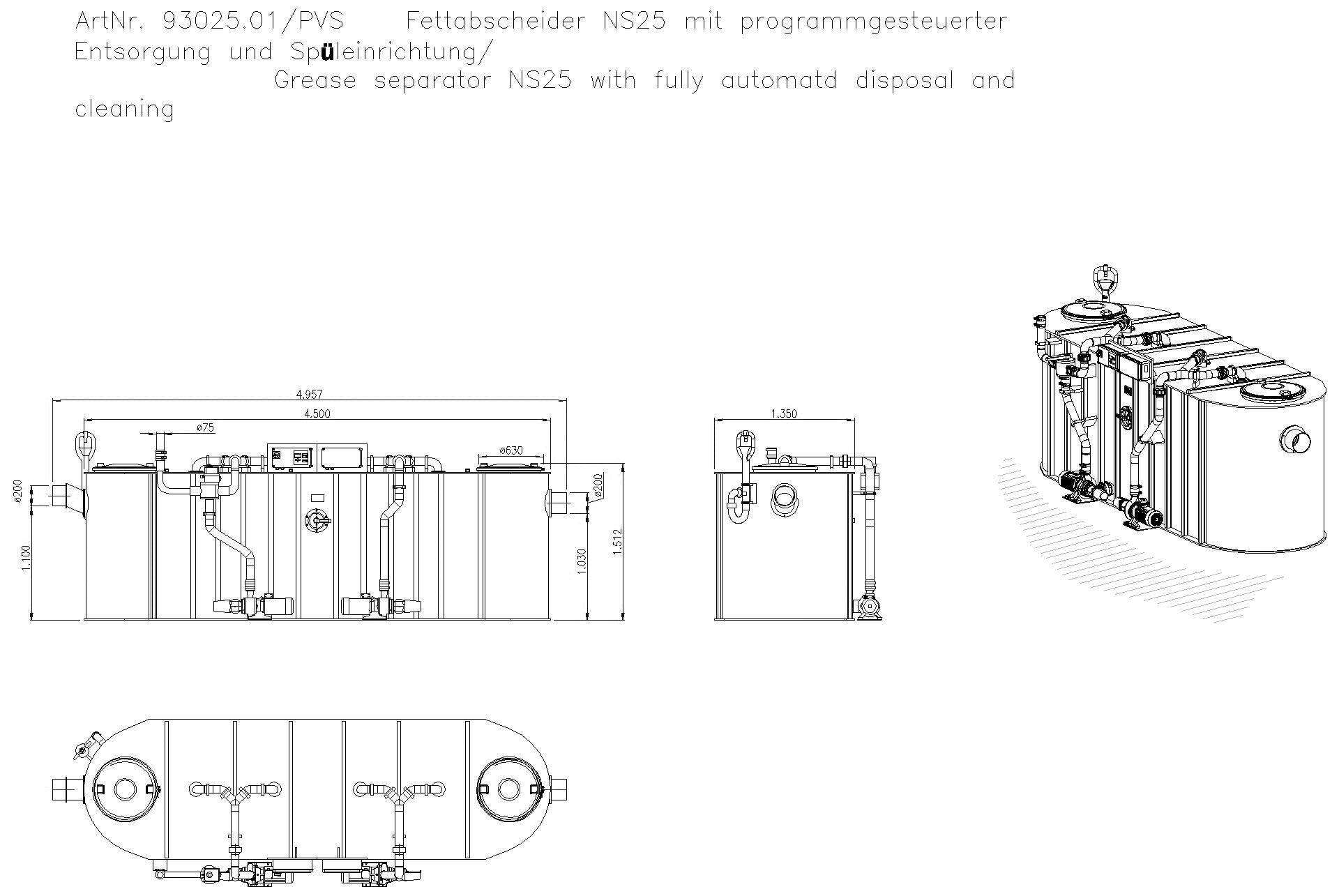 ArtNr. 93025.01/PVS Fettabscheider NS25 mit programmgesteuerter Entsorgung und Spüleinrichtung/
Grease separator NS25 with fully automatd disposal and cleaning

4.957
4.500
ø75
ø630
ø200
ø200
1.100
1.030
1.512
1.350