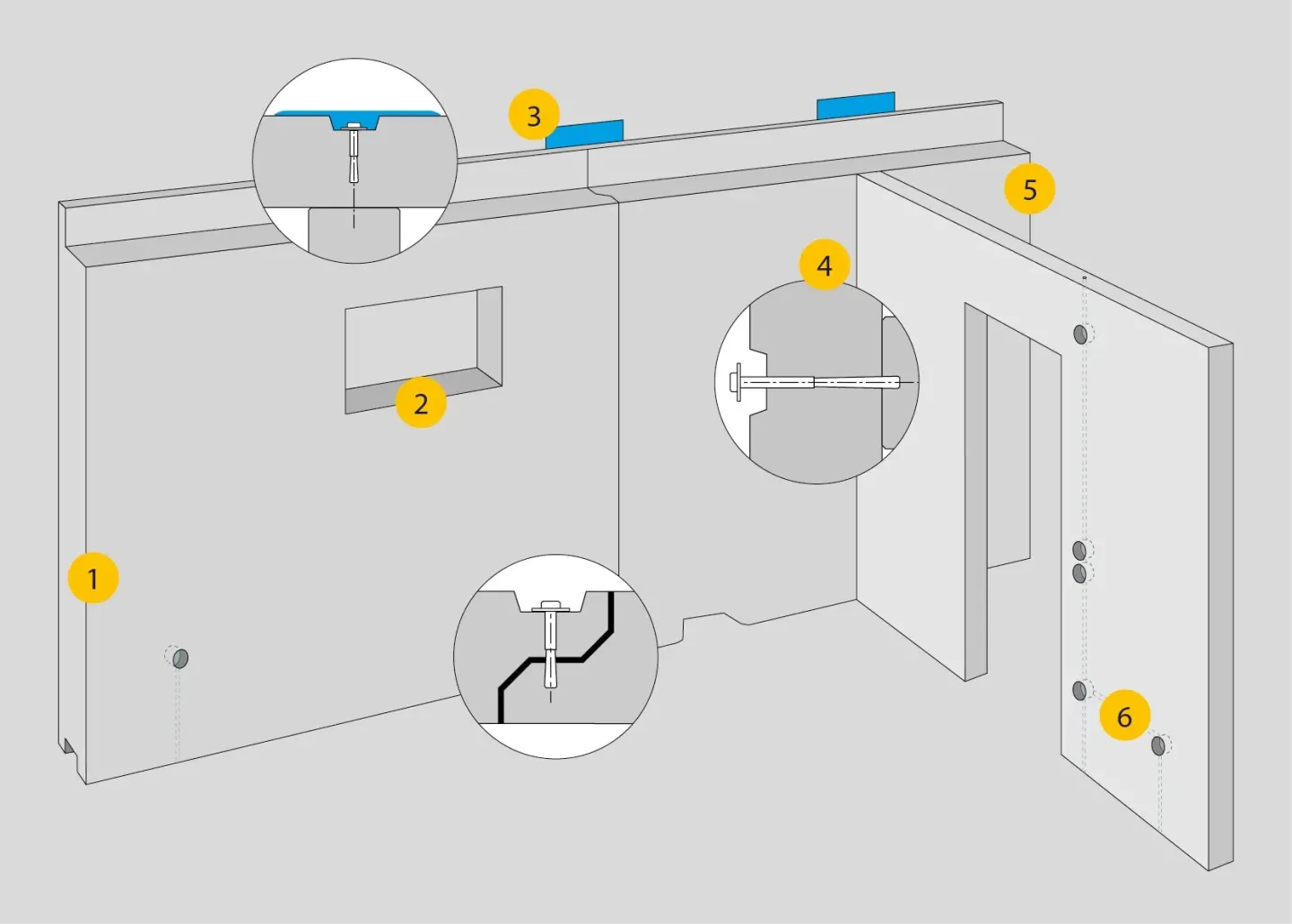 3
5
4
2
1
6