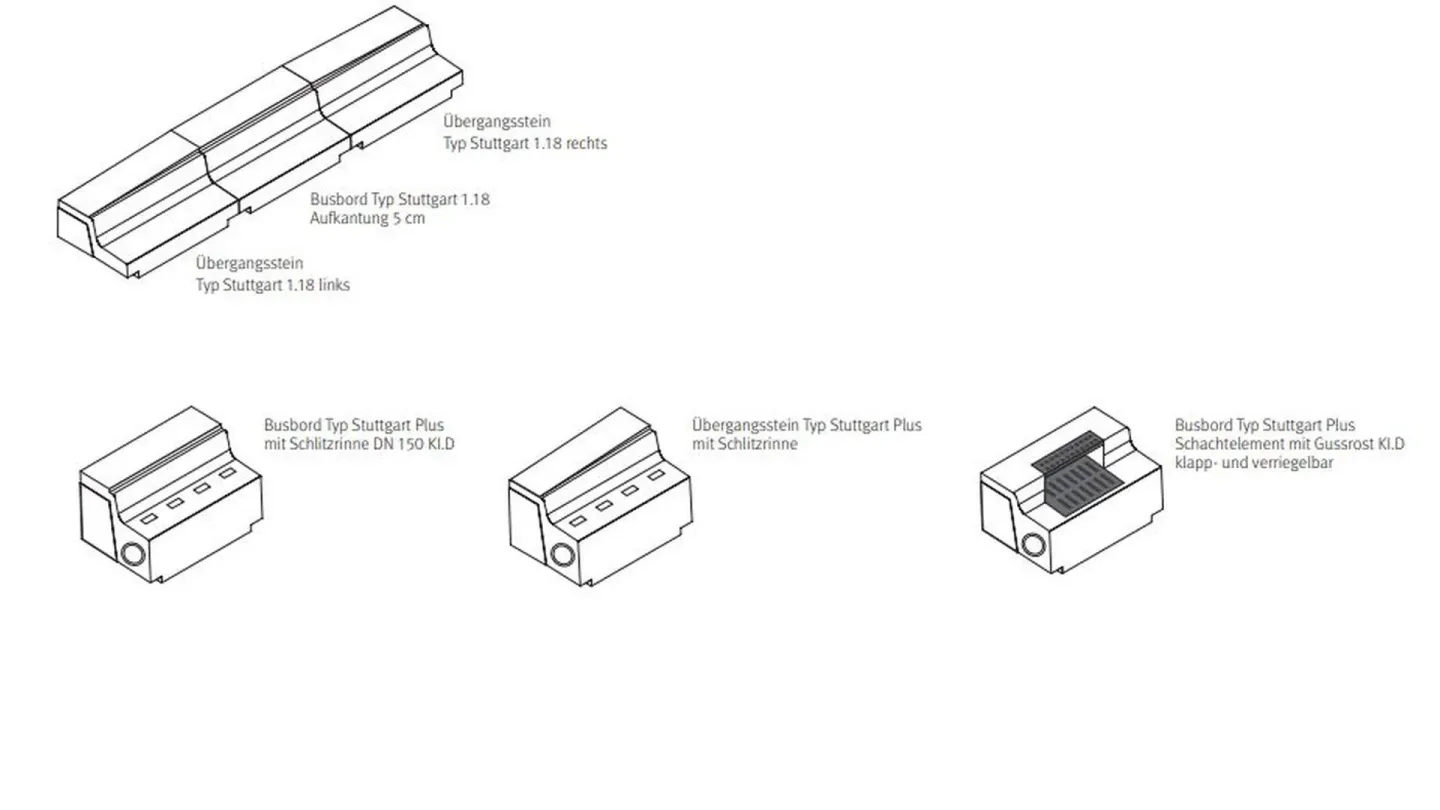 Übergangsstein
Typ Stuttgart 1.18 rechts

Busbord Typ Stuttgart 1.18
Aufkantung 5 cm

Übergangsstein
Typ Stuttgart 1.18 links

Busbord Typ Stuttgart Plus
mit Schlitzrinne DN 150 Kl.D

Übergangsstein Typ Stuttgart Plus
mit Schlitzrinne

Busbord Typ Stuttgart Plus
Schachtelement mit Gussrost Kl.D
klapp- und verriegelbar