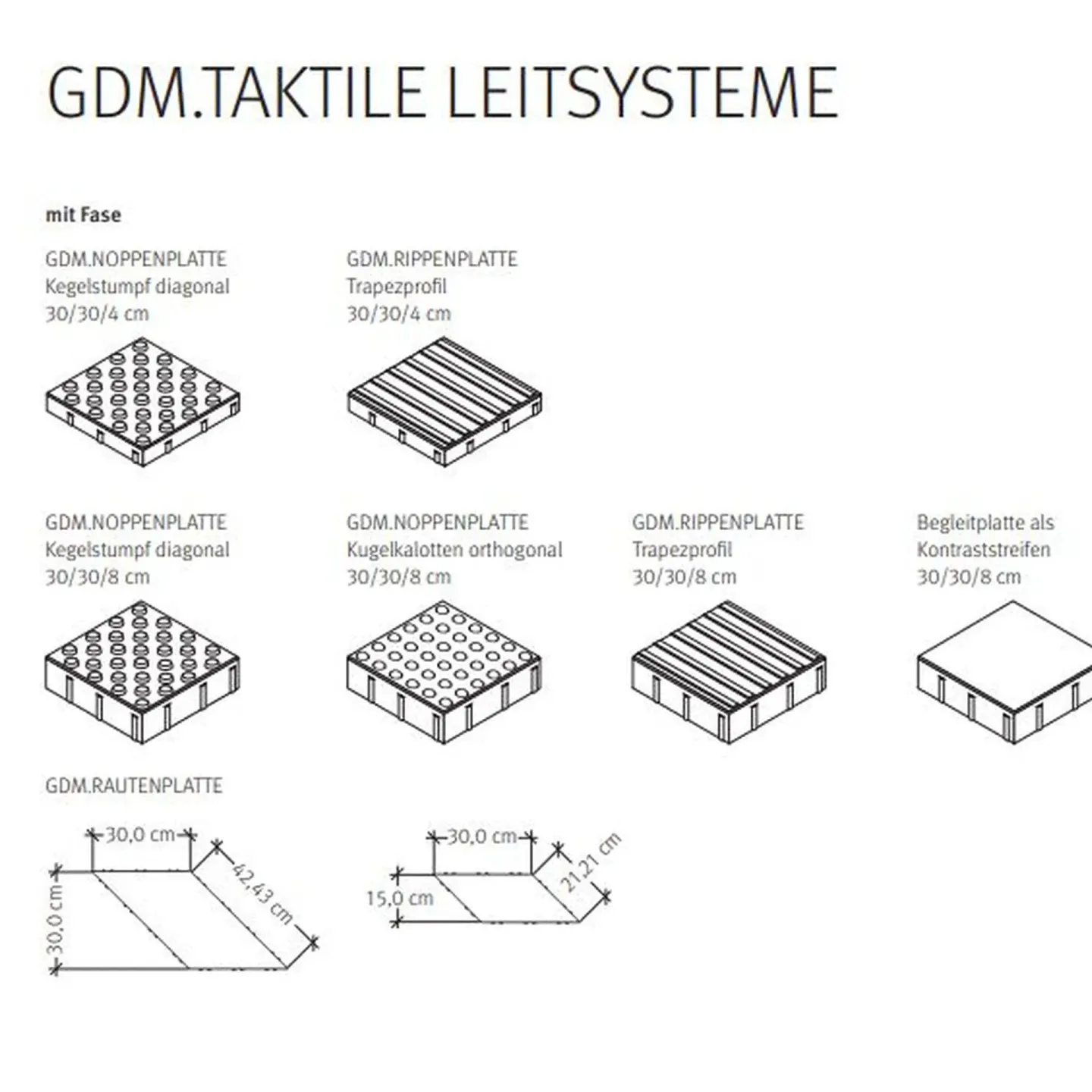 GDM.TAKTILE LEITSYSTEME

mit Fase

GDM.NOPPENPLATTE
Kegelstumpf diagonal
30/30/4 cm

GDM.RIPPENPLATTE
Trapezprofil
30/30/4 cm

GDM.NOPPENPLATTE
Kegelstumpf diagonal
30/30/8 cm

GDM.NOPPENPLATTE
Kugelkalotten orthogonal
30/30/8 cm

GDM.RIPPENPLATTE
Trapezprofil
30/30/8 cm

Begleitplatte als
Kontraststreifen
30/30/8 cm

GDM.RAUTENPLATTE

30,0 cm
42,43 cm
30,0 cm

30,0 cm
21,21 cm
15,0 cm