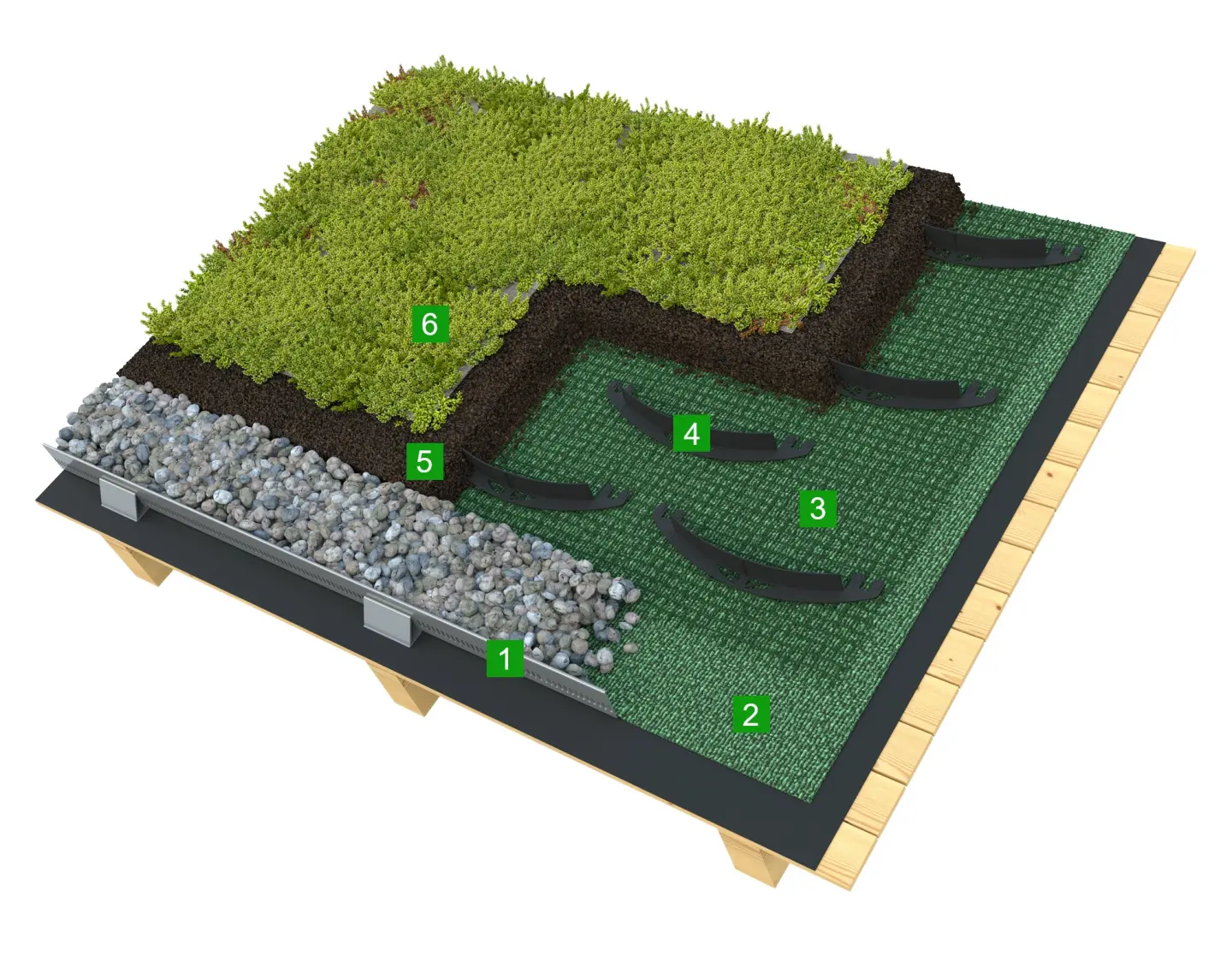 6

4

5

3

1

2