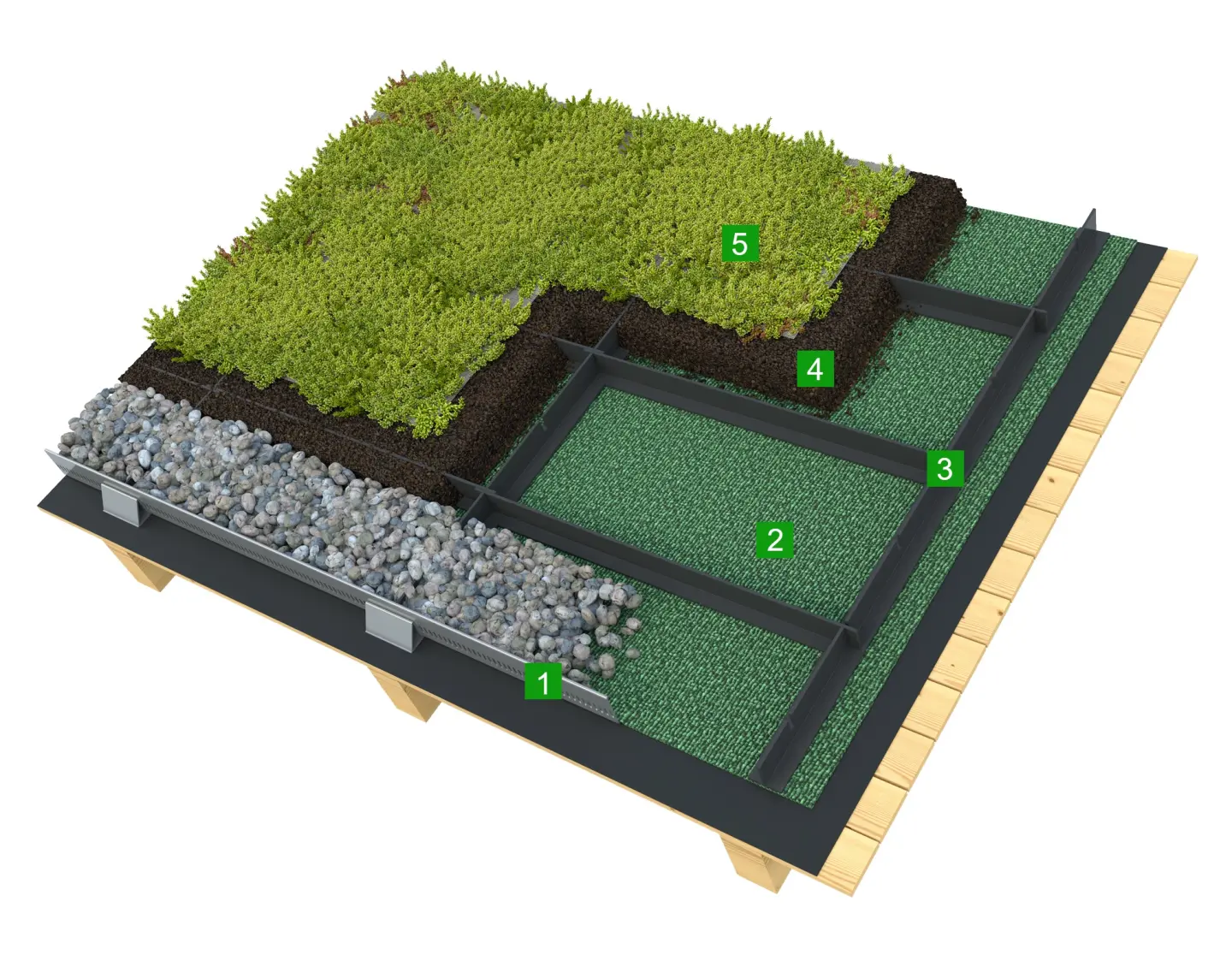 5
4
3
2
1