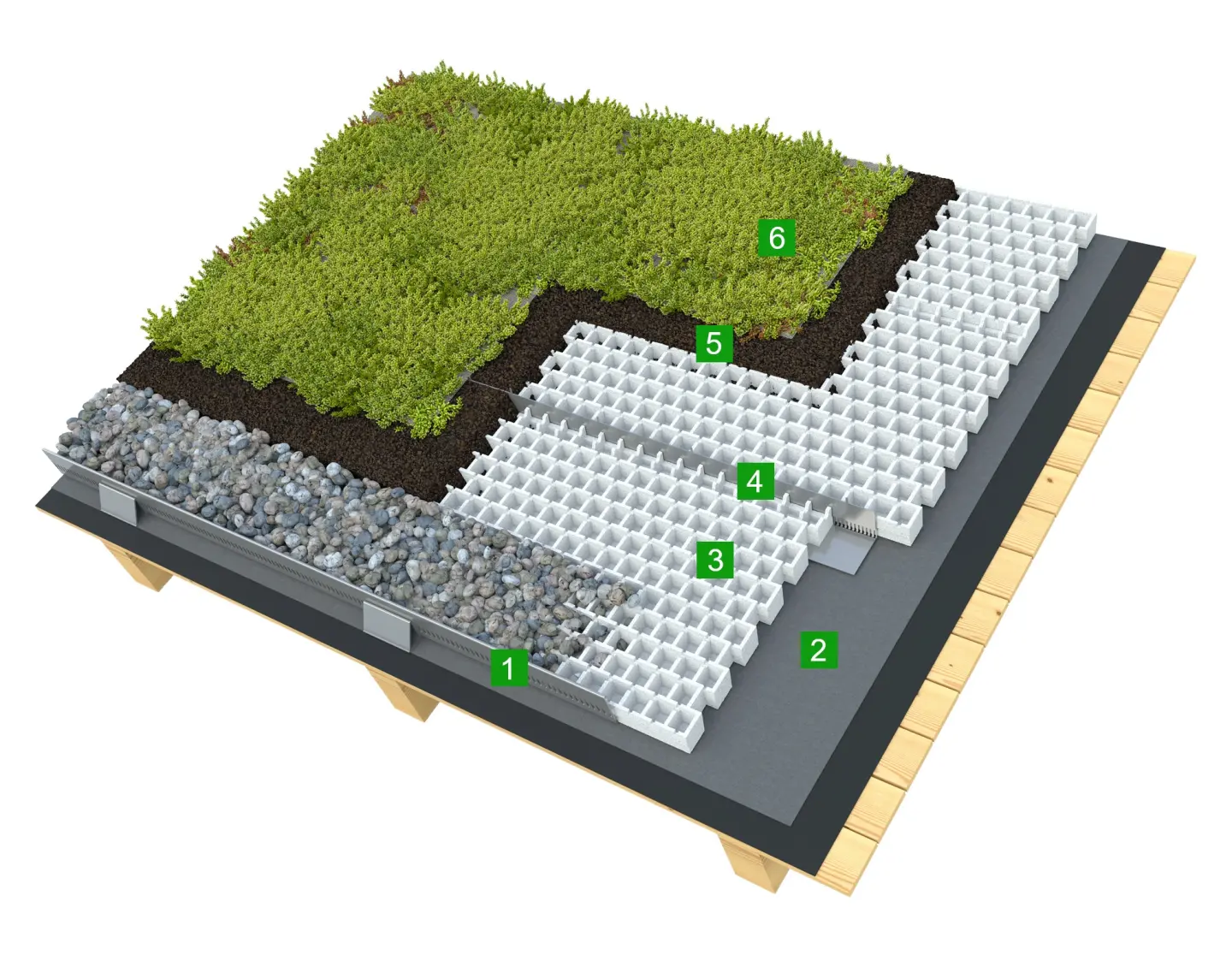 6
5
4
3
2
1