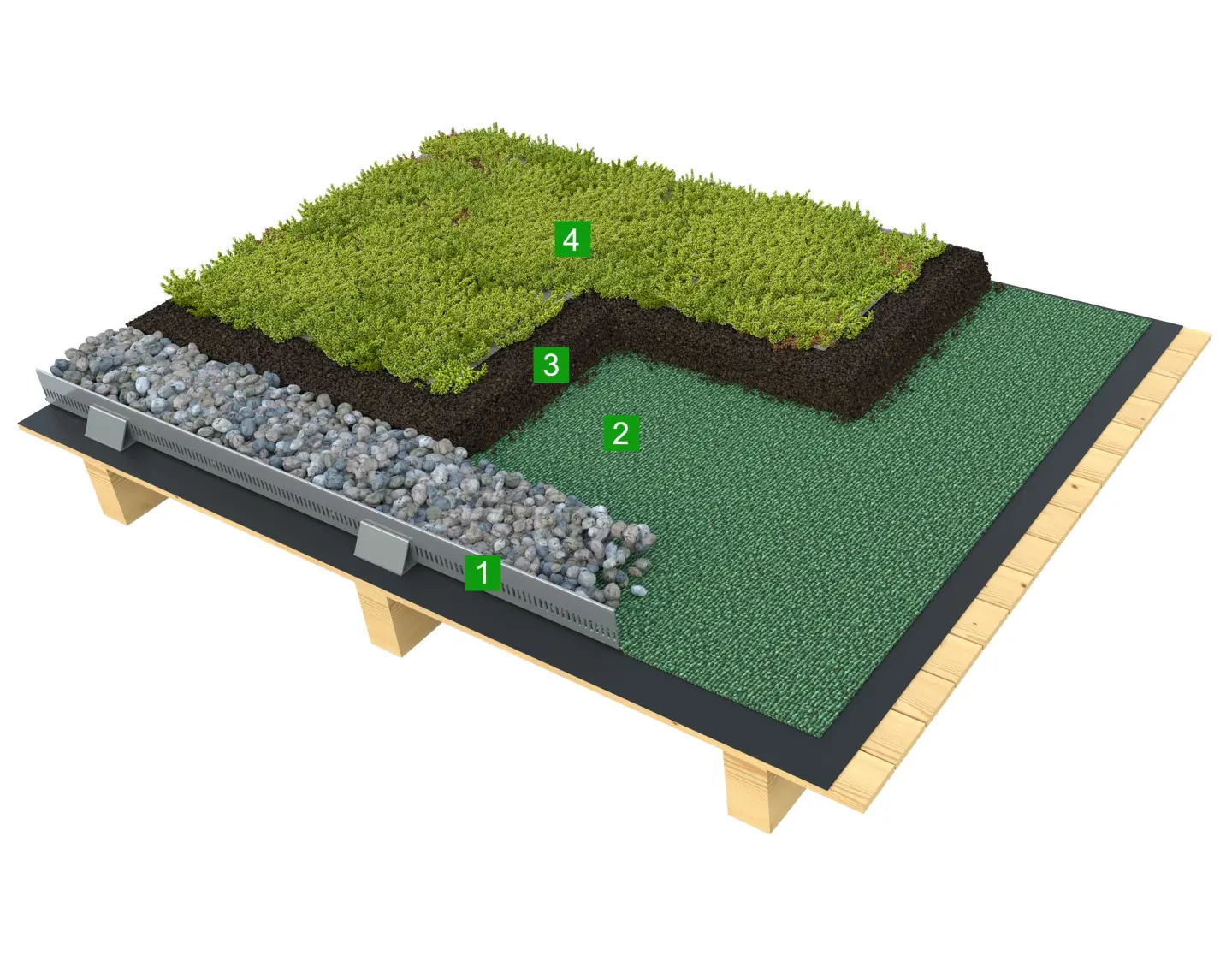 4
3
2
1