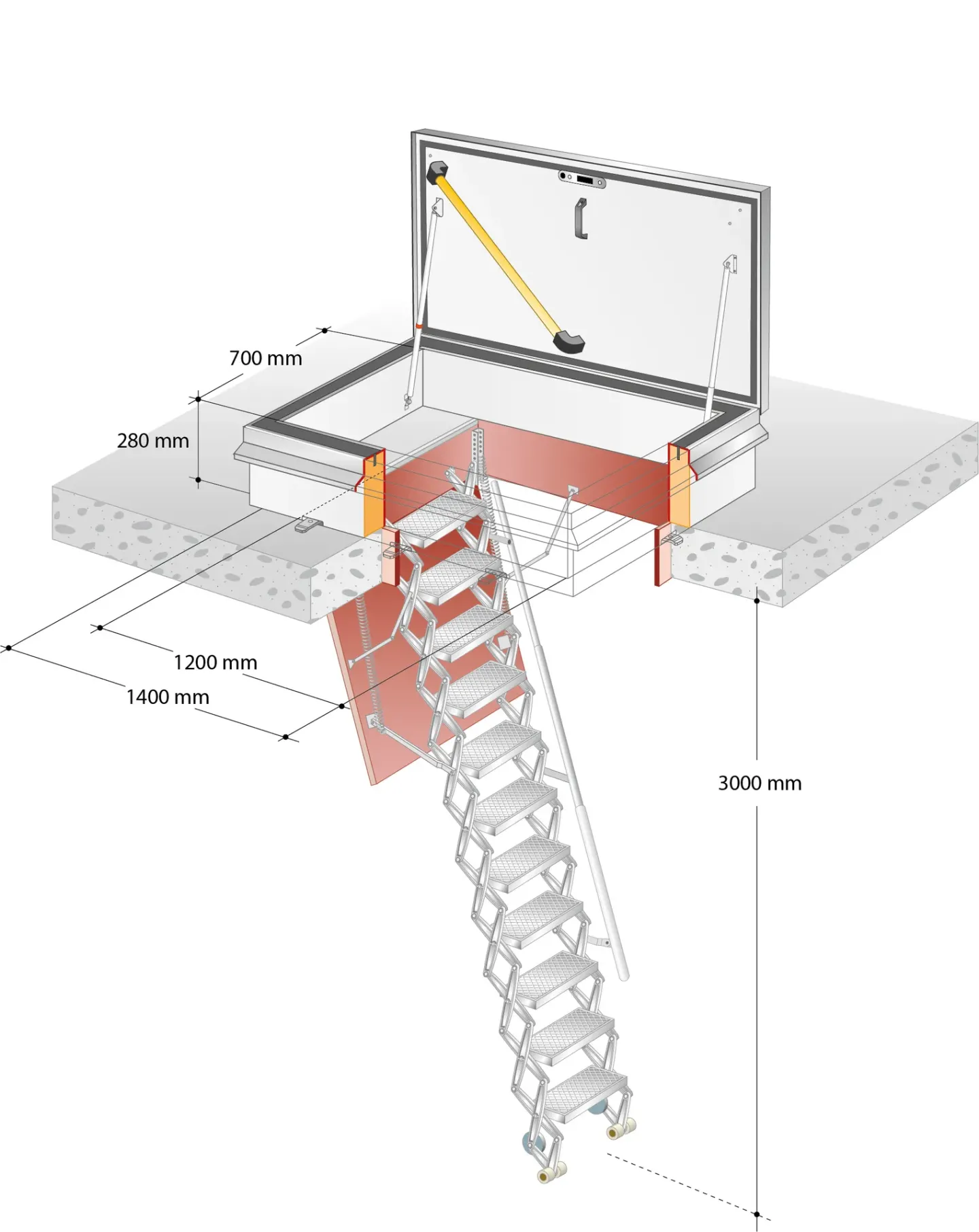 700 mm
280 mm
1200 mm
1400 mm
3000 mm