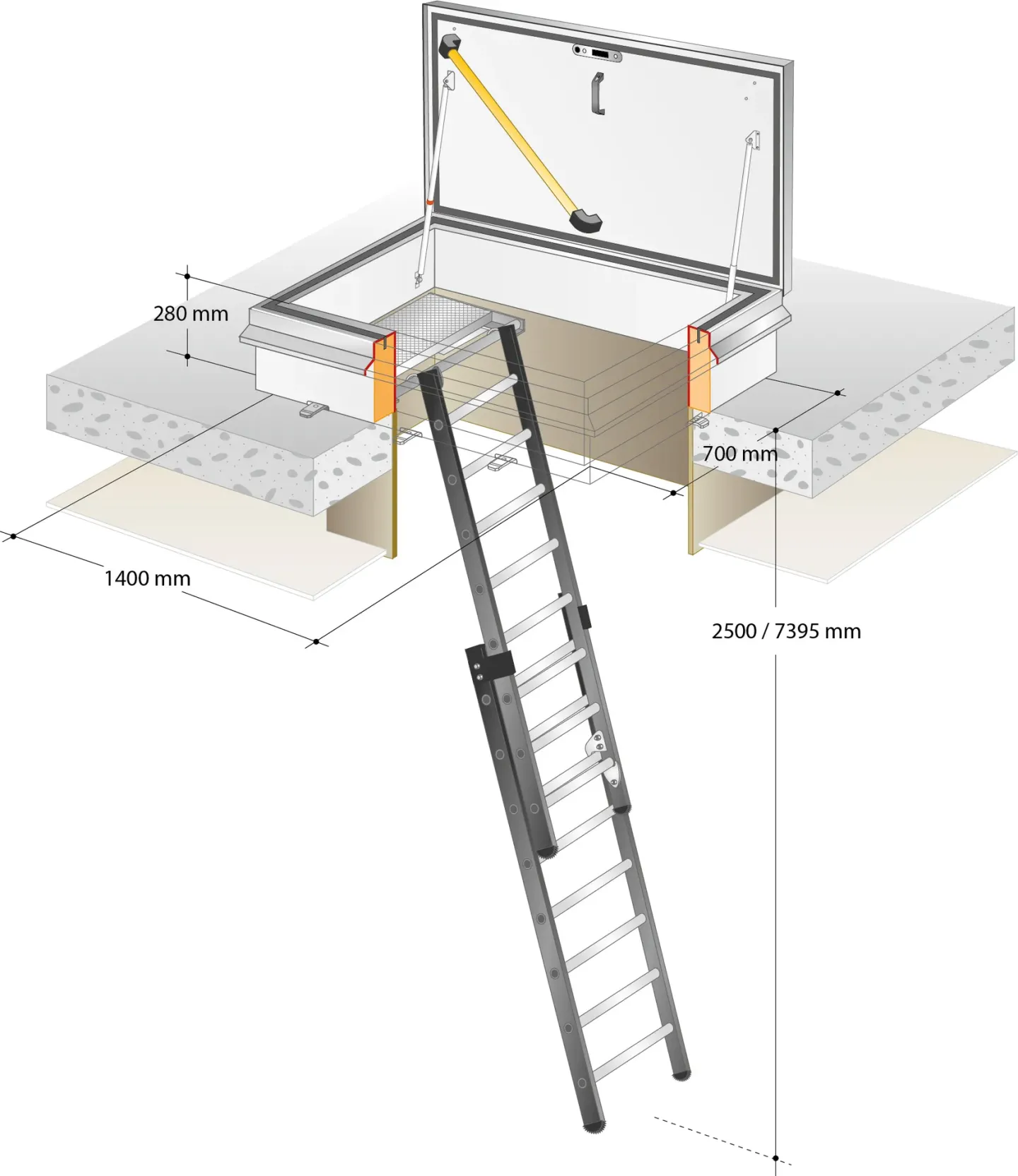 280 mm

700 mm

1400 mm

2500 / 7395 mm