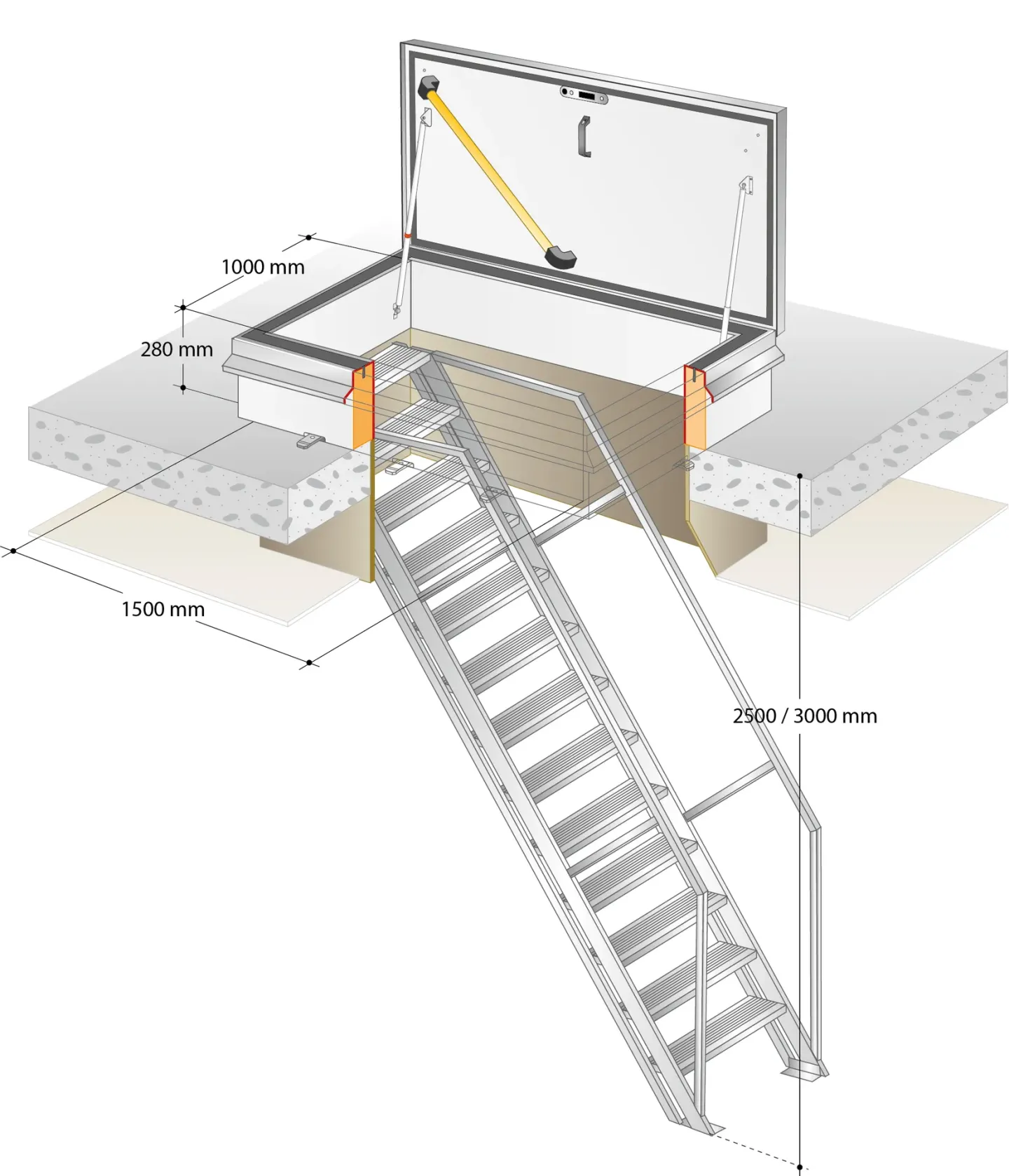 1000 mm
280 mm
1500 mm
2500 / 3000 mm