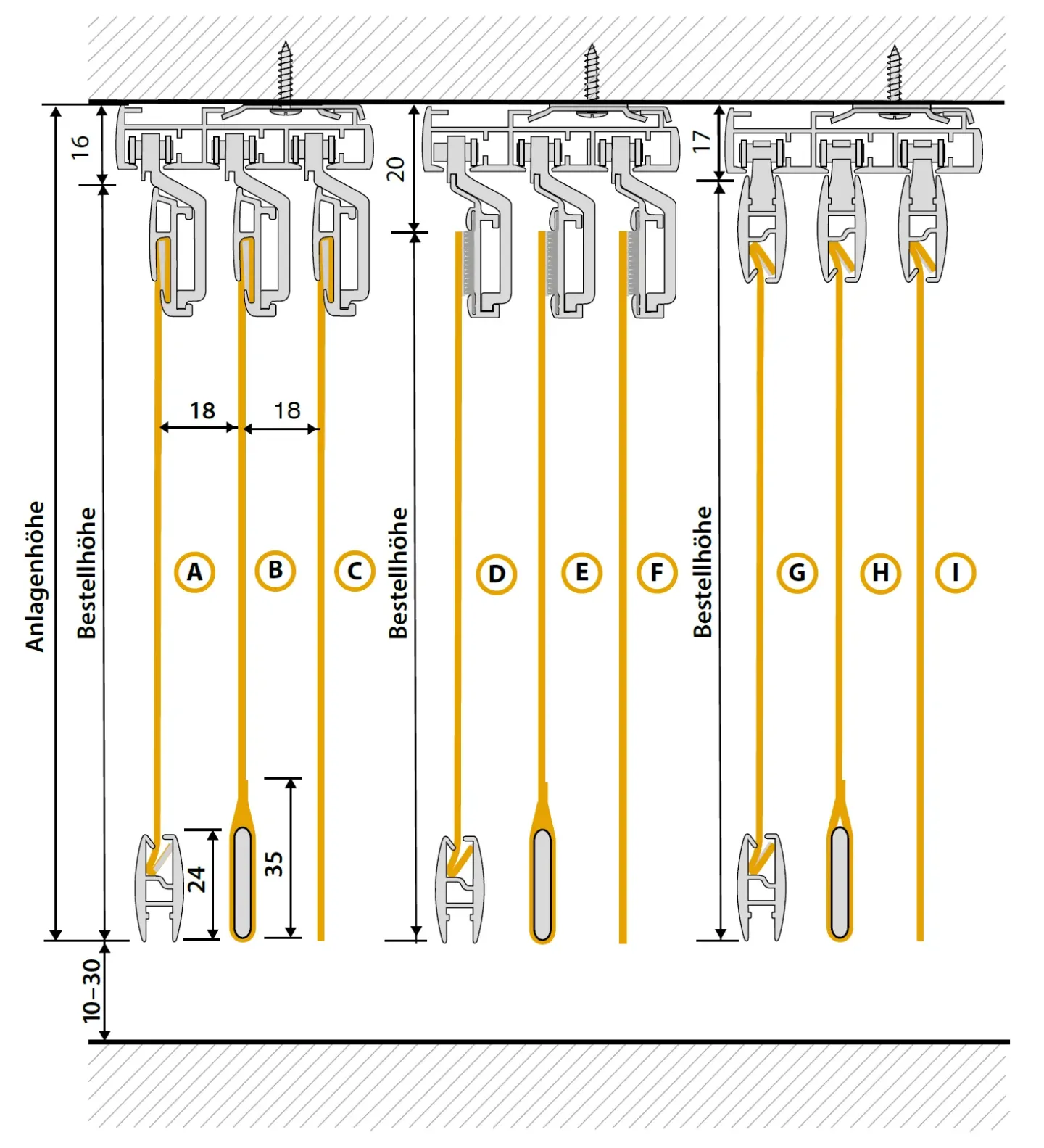 16
20
17
18
18
Anlagenhöhe
Bestellhöhe
A
B
C
Bestellhöhe
D
E
F
Bestellhöhe
G
H
I
24
35
10–30